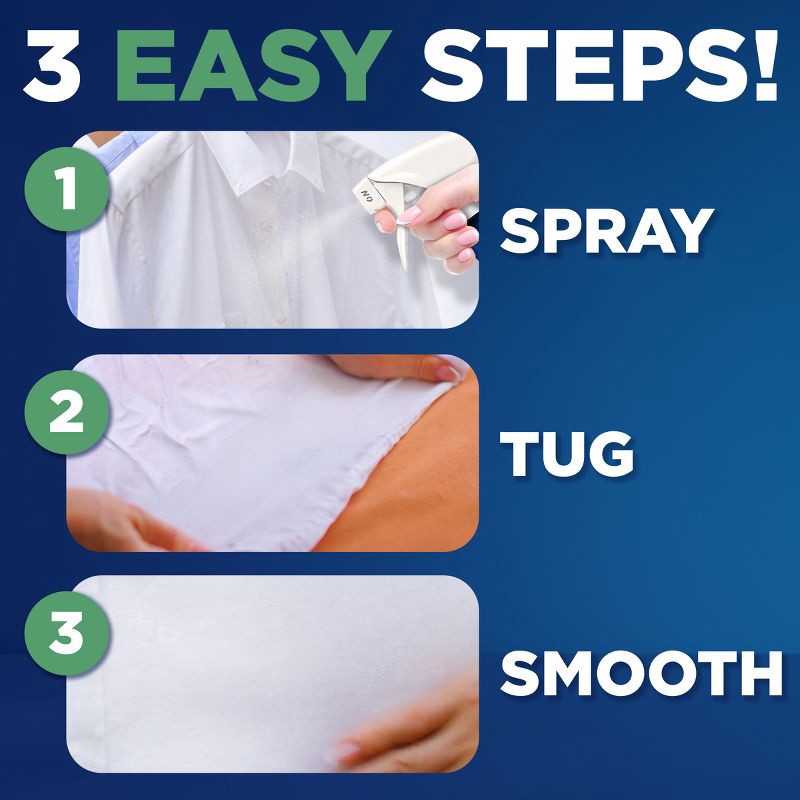 3 EASY STEPS!

1

ON

SPRAY

2

TUG

3

SMOOTH