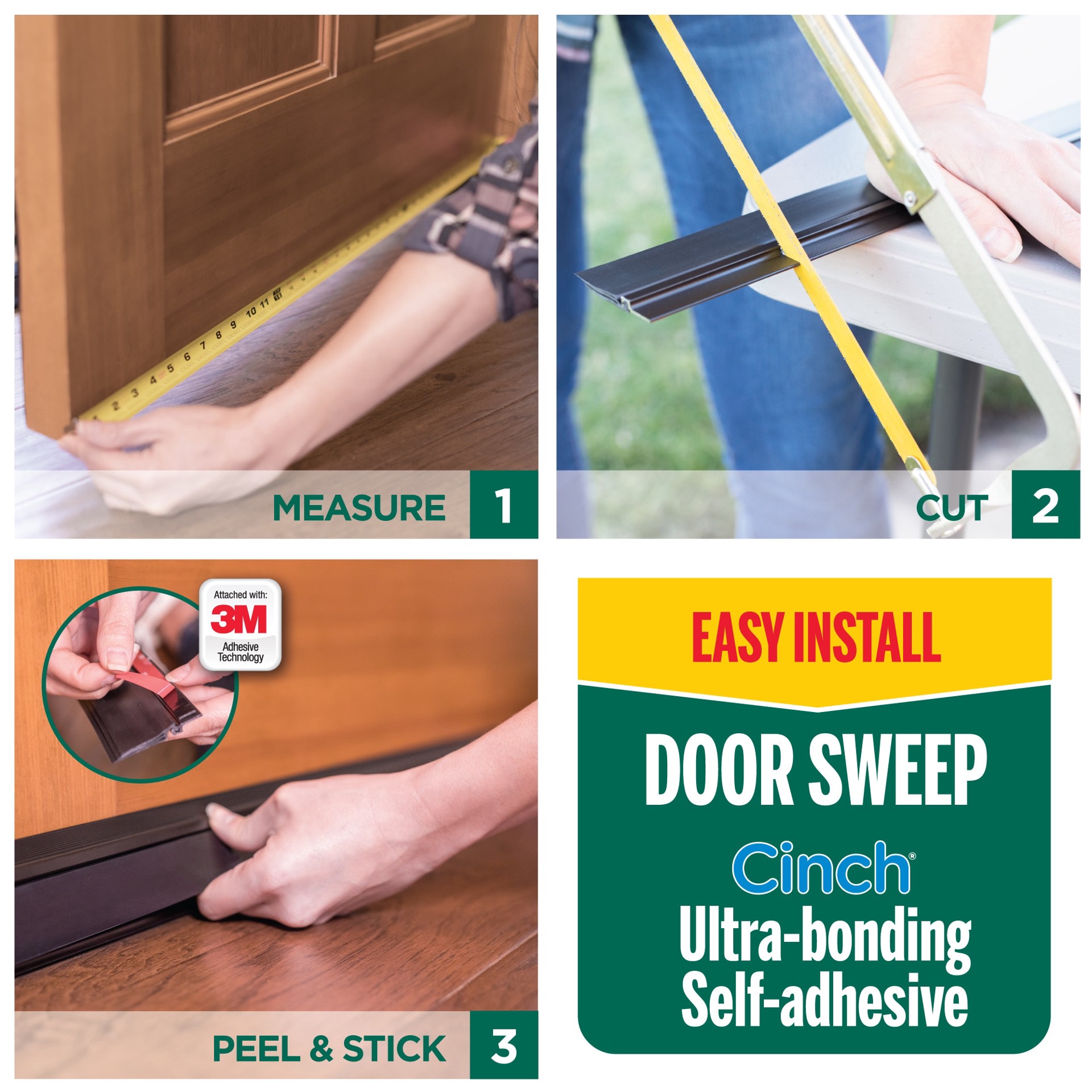 1 2 3 4 5 6 7 8 9 10 11

MEASURE 1

CUT 2

Attached with:
3M
Adhesive Technology

PEEL & STICK 3

EASY INSTALL

DOOR SWEEP

Cinch®

Ultra-bonding Self-adhesive