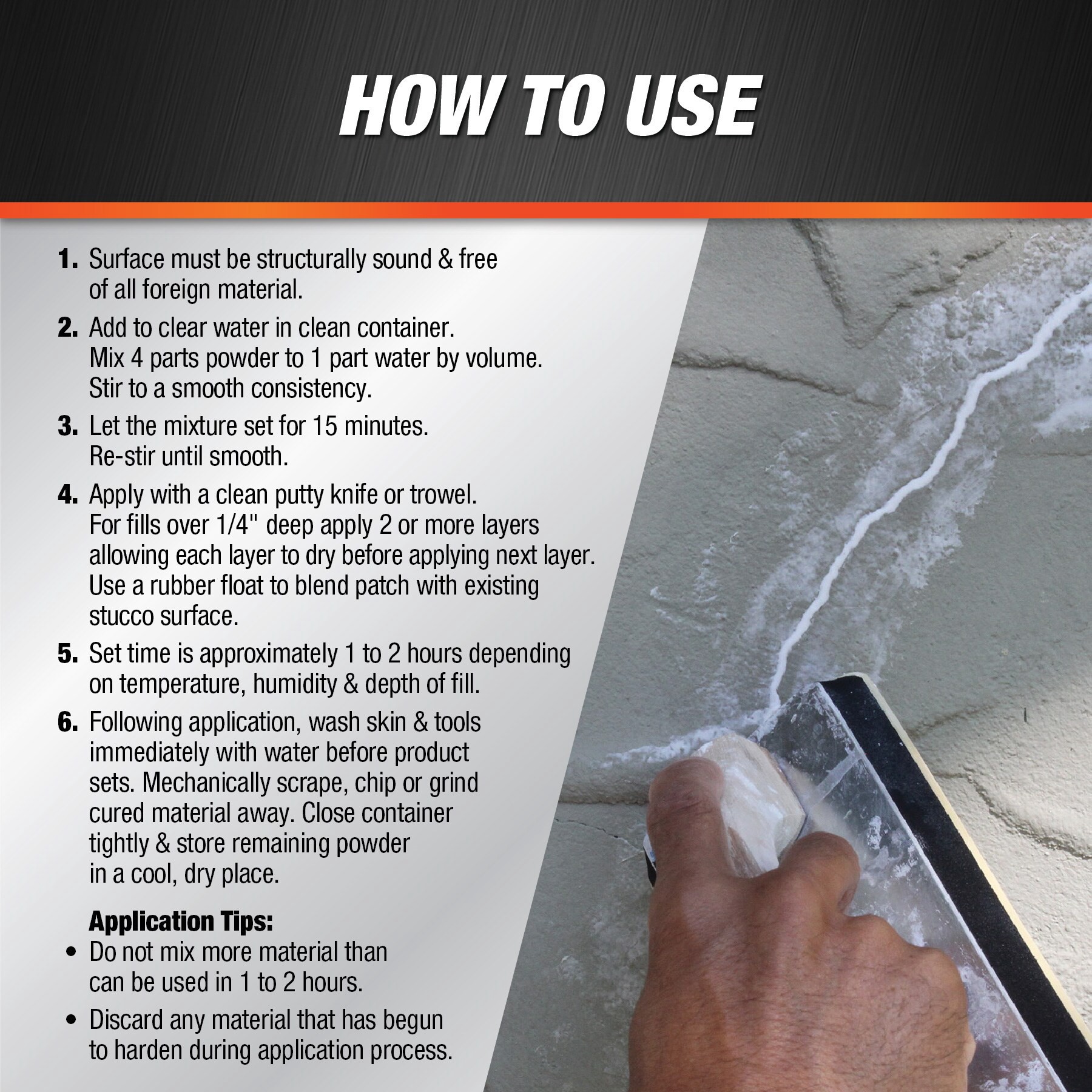 HOW TO USE

1. Surface must be structurally sound & free of all foreign material.

2. Add to clear water in clean container. Mix 4 parts powder to 1 part water by volume. Stir to a smooth consistency.

3. Let the mixture set for 15 minutes. Re-stir until smooth.

4. Apply with a clean putty knife or trowel. For fills over 1/4" deep apply 2 or more layers allowing each layer to dry before applying next layer. Use a rubber float to blend patch with existing stucco surface.

5. Set time is approximately 1 to 2 hours depending on temperature, humidity & depth of fill.

6. Following application, wash skin & tools immediately with water before product sets. Mechanically scrape, chip or grind cured material away. Close container tightly & store remaining powder in a cool, dry place.

Application Tips:
• Do not mix more material than can be used in 1 to 2 hours.
• Discard any material that has begun to harden during application process.