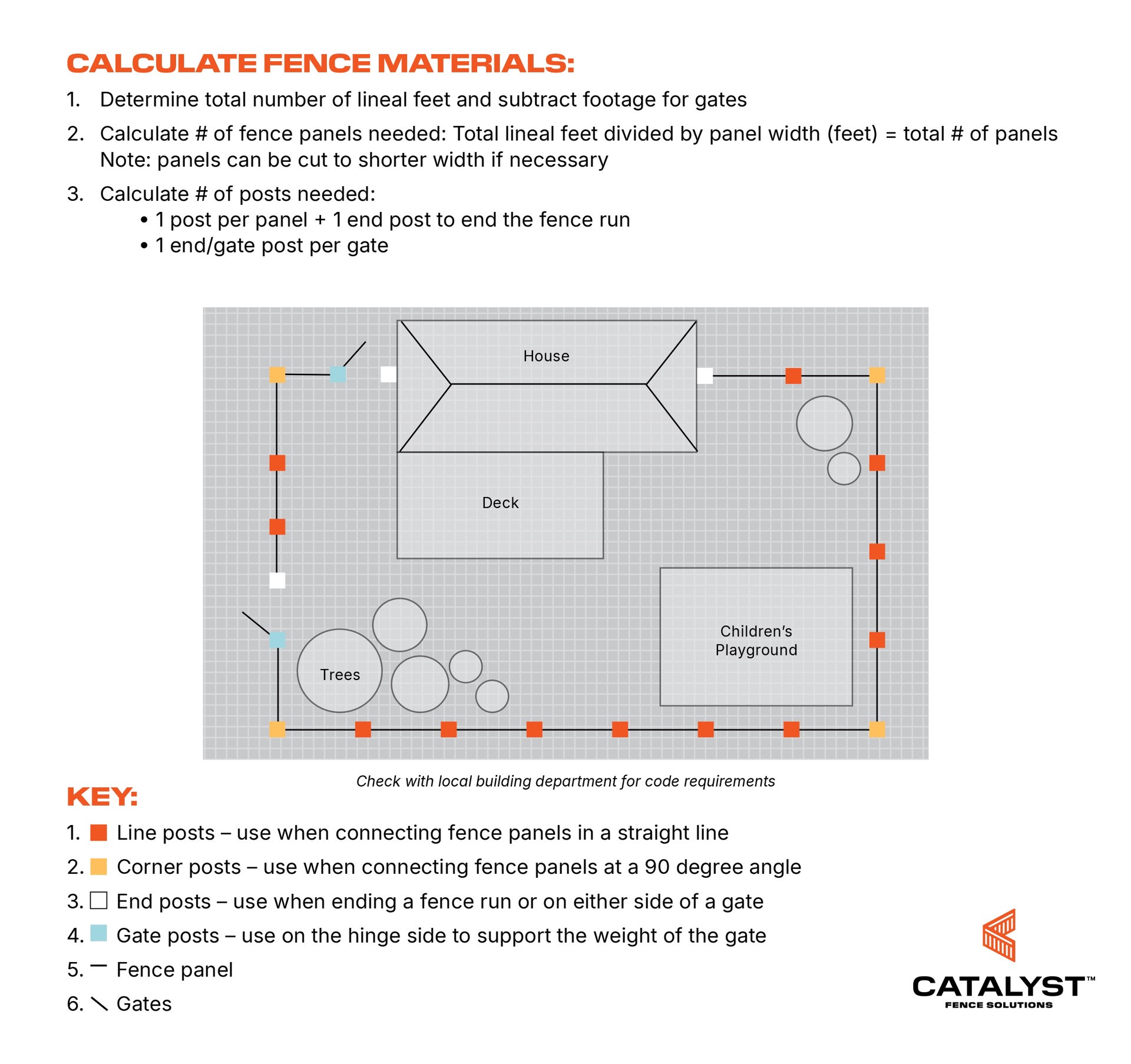 CALCULATE FENCE MATERIALS:

1. Determine total number of lineal feet and subtract footage for gates

2. Calculate # of fence panels needed: Total lineal feet divided by panel width (feet) = total # of panels
Note: panels can be cut to shorter width if necessary

3. Calculate # of posts needed:
• 1 post per panel + 1 end post to end the fence run
• 1 end/gate post per gate

House

Deck

Children's Playground

Trees

Check with local building department for code requirements

KEY:

1. Line posts – use when connecting fence panels in a straight line

2. Corner posts – use when connecting fence panels at a 90 degree angle

3. End posts – use when ending a fence run or on either side of a gate

4. Gate posts – use on the hinge side to support the weight of the gate

5. Fence panel

6. Gates

CATALYST™
FENCE SOLUTIONS