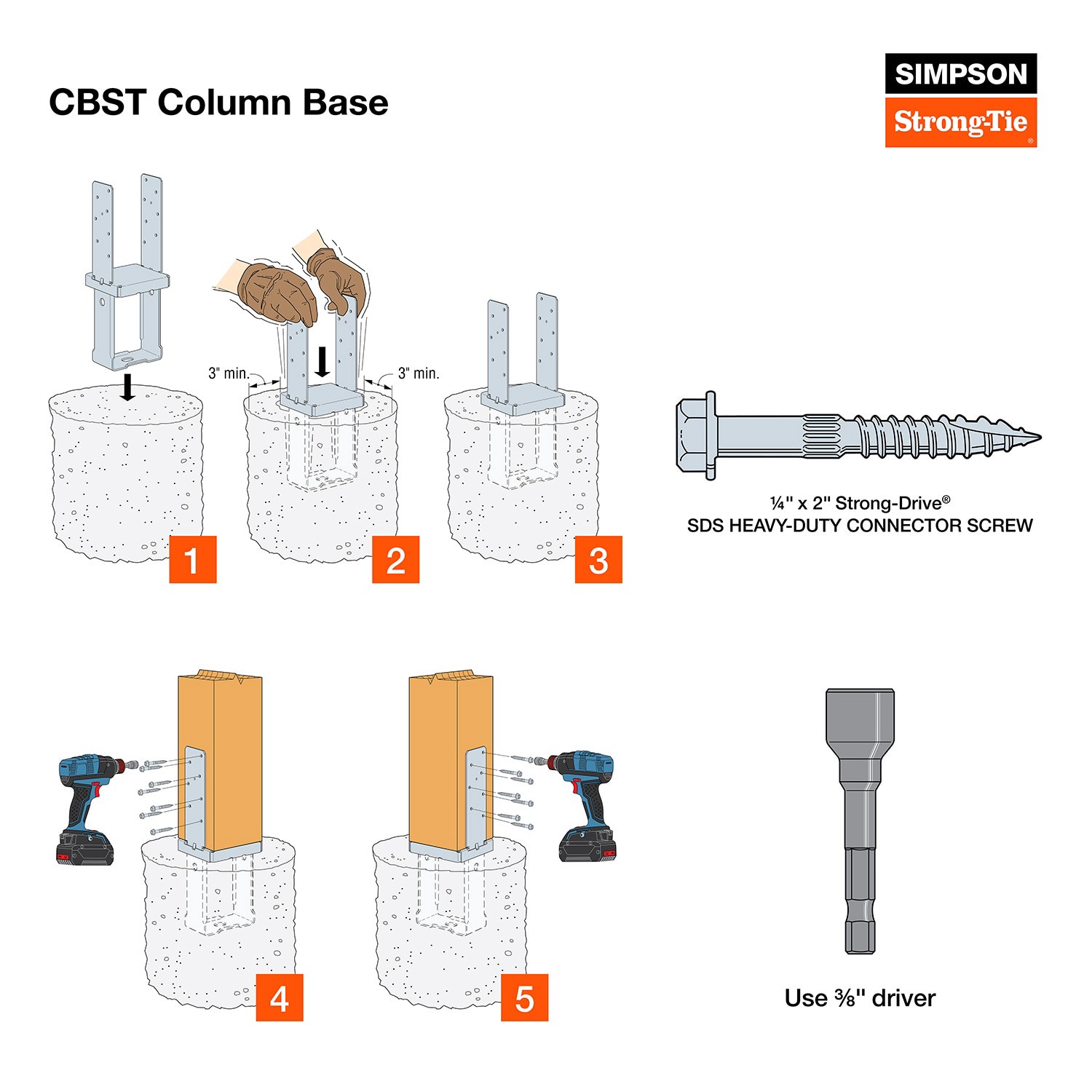 CBST Column Base

SIMPSON
Strong-Tie®

3" min.

3" min.

1

2

3

¼" x 2" Strong-Drive®
SDS HEAVY-DUTY CONNECTOR SCREW

4

5

Use ⅜" driver