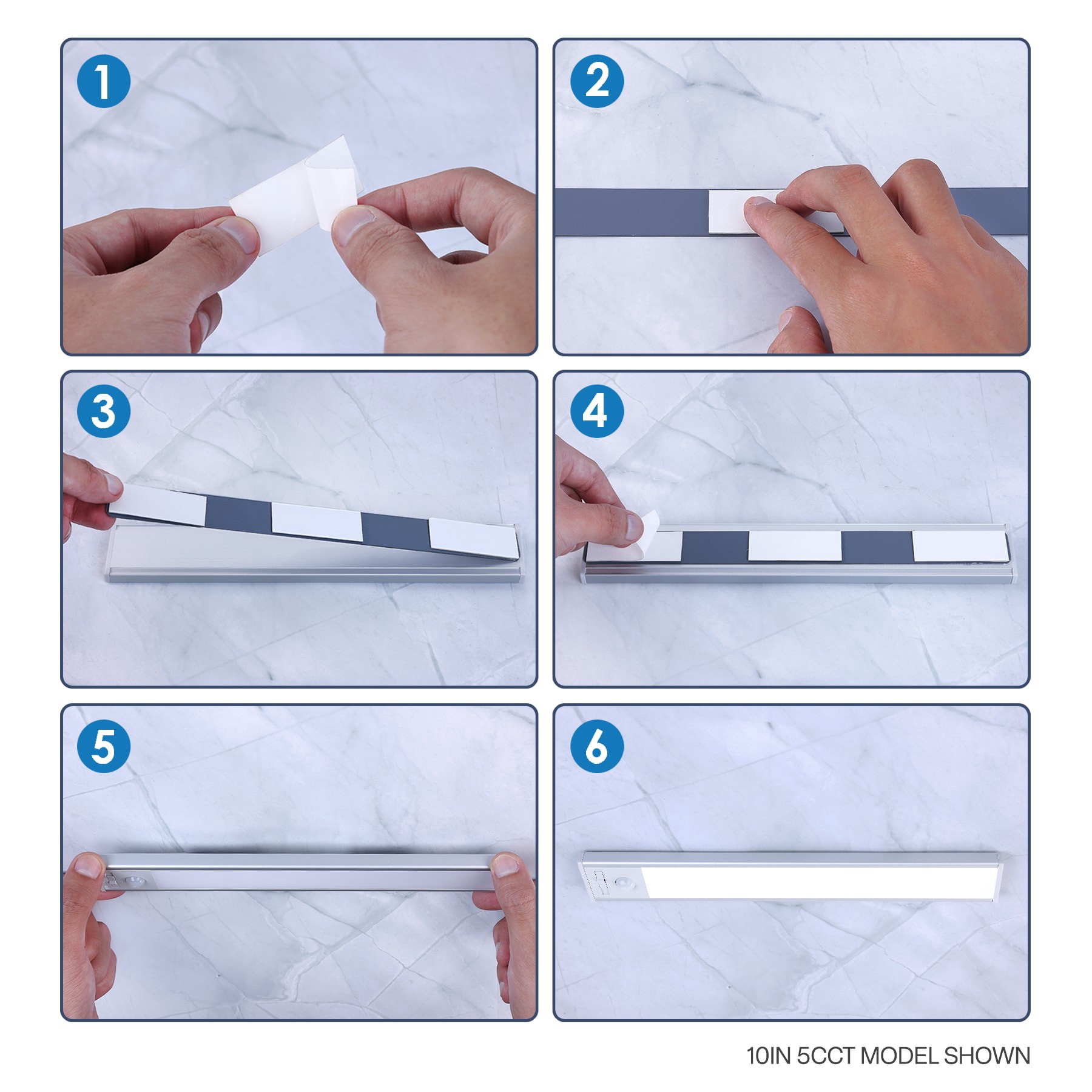 1

2

3

4

5

6

10IN 5CCT MODEL SHOWN