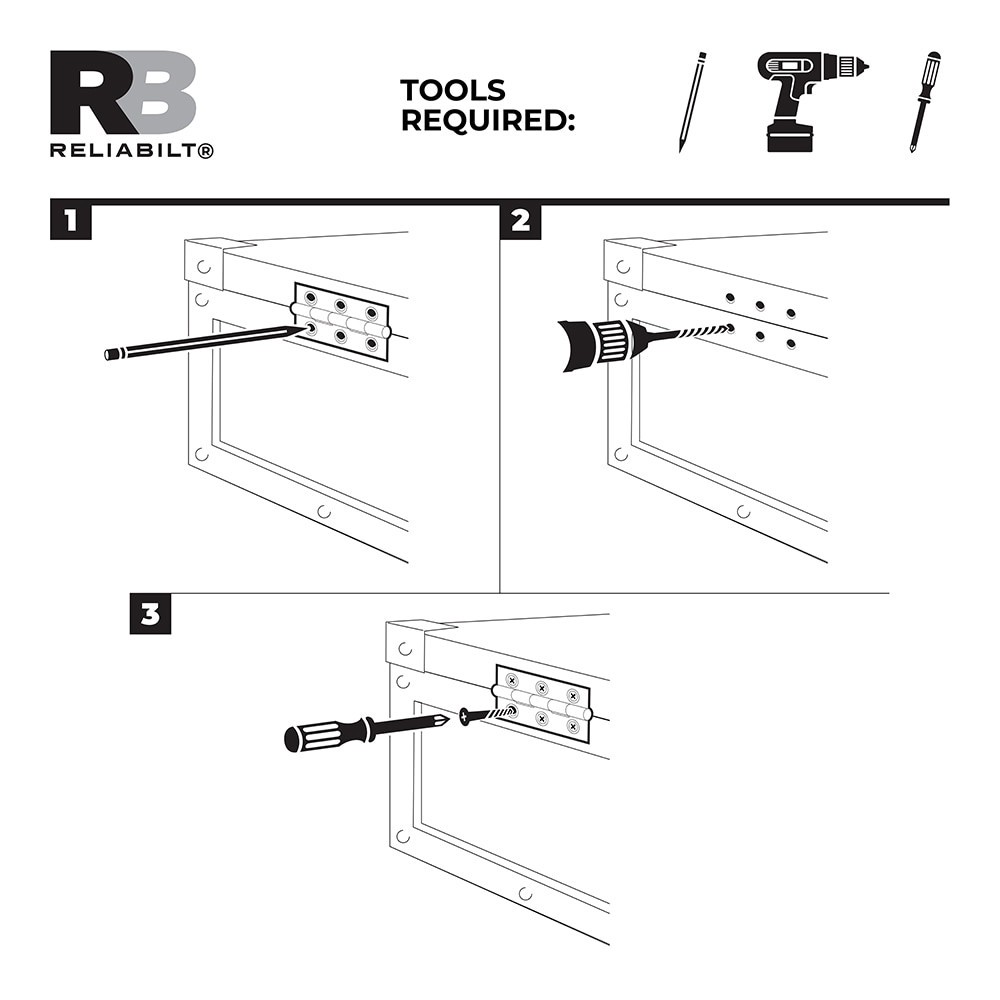 RB
RELIABILT®

TOOLS REQUIRED:

1

2

3