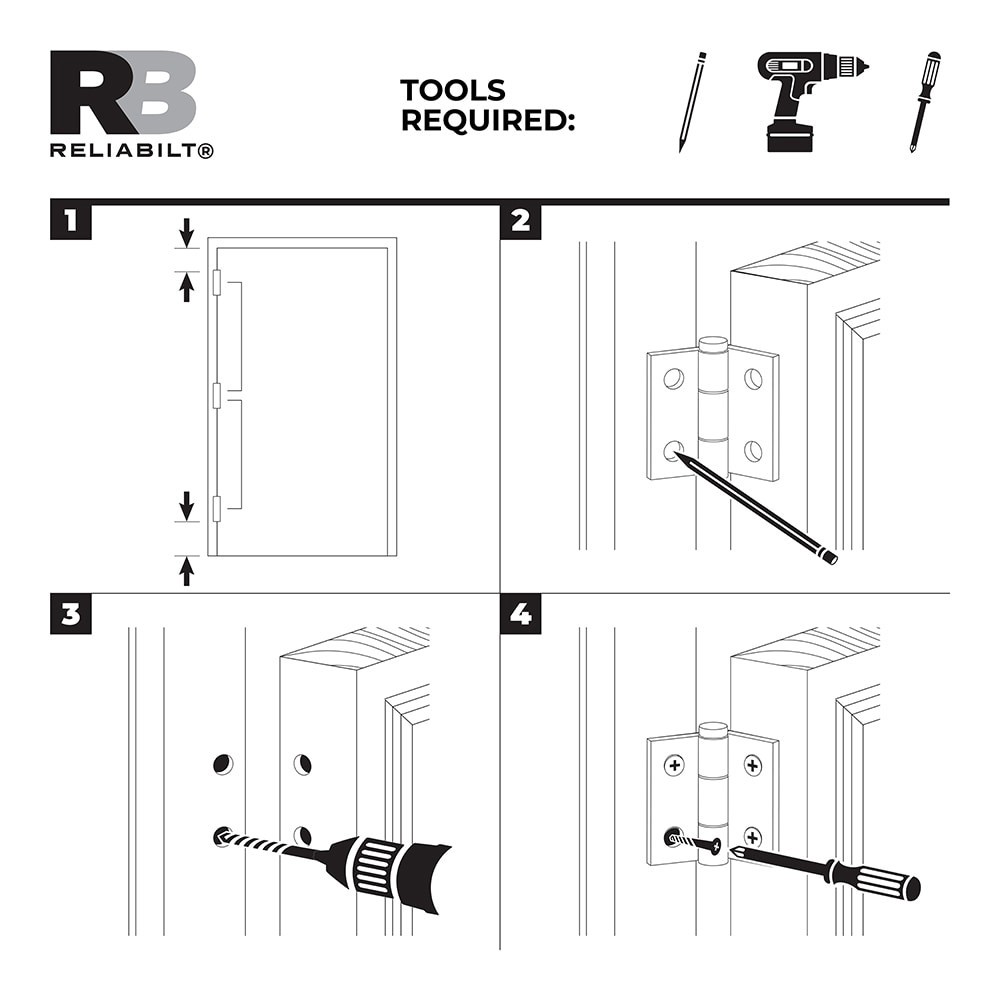 RB
RELIABILT®

TOOLS
REQUIRED:

1

2

3

4