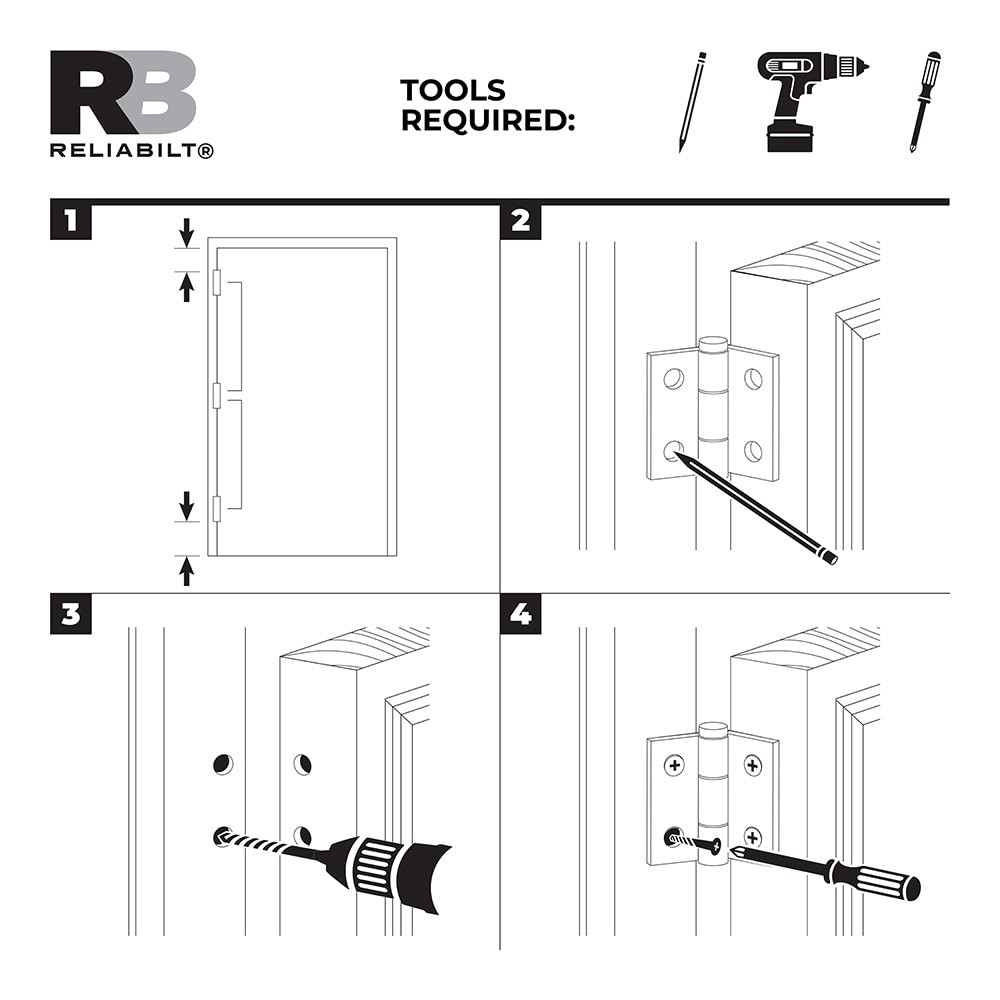 RB
RELIABILT®

TOOLS REQUIRED:

1

2

3

4