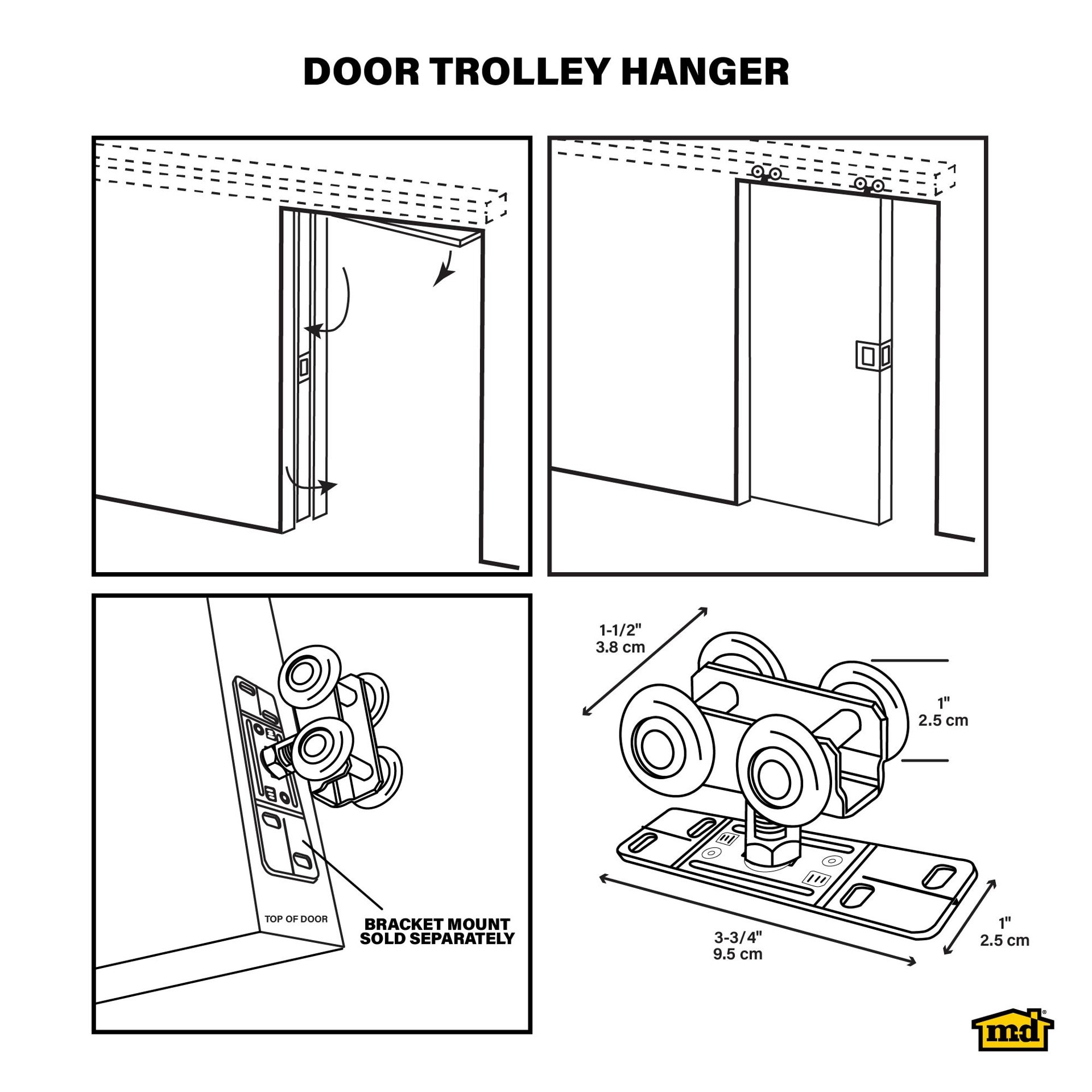 DOOR TROLLEY HANGER

TOP OF DOOR

BRACKET MOUNT SOLD SEPARATELY

1-1/2"
3.8 cm

1"
2.5 cm

3-3/4"
9.5 cm

1"
2.5 cm

m-d