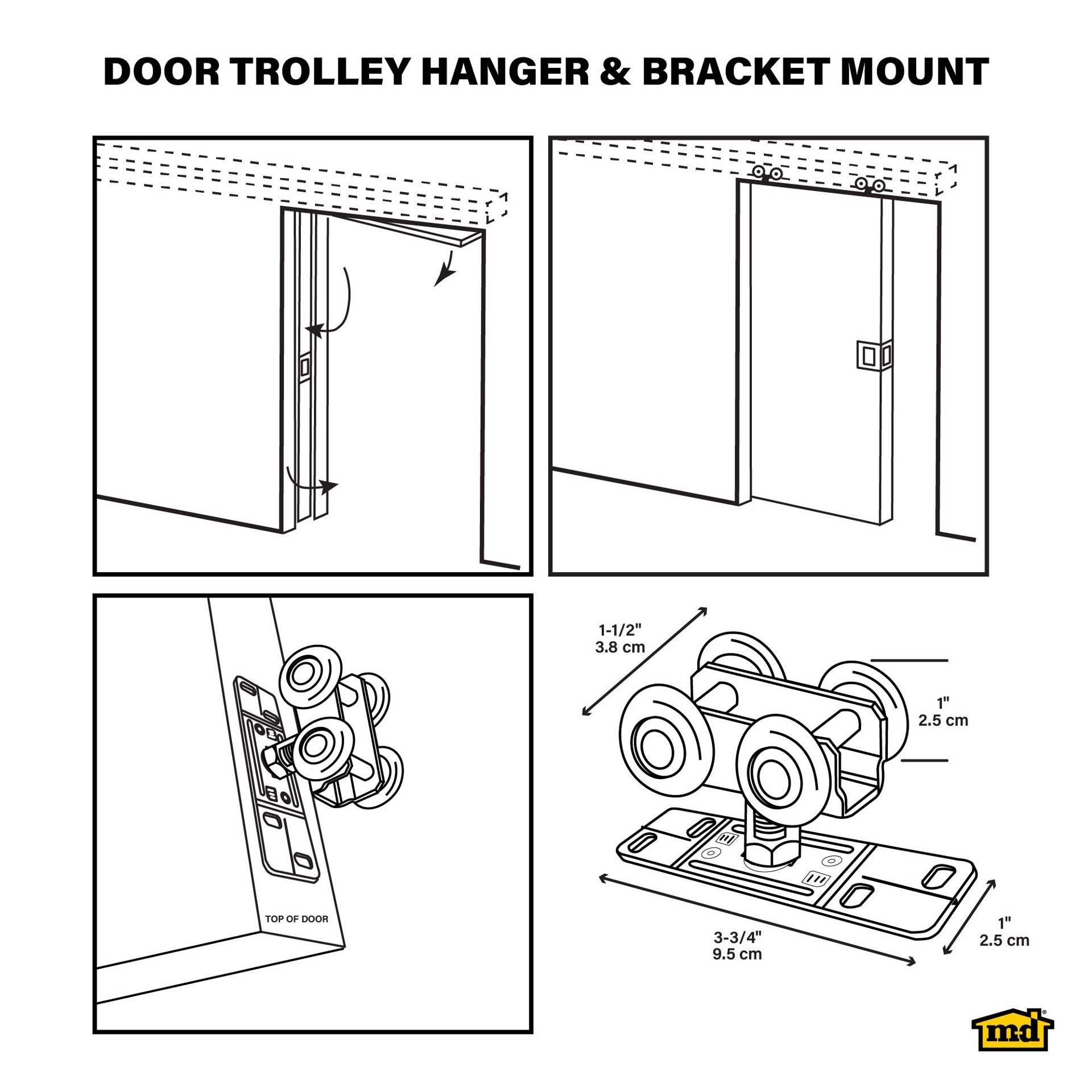 DOOR TROLLEY HANGER & BRACKET MOUNT

TOP OF DOOR

1-1/2"
3.8 cm

1"
2.5 cm

3-3/4"
9.5 cm

1"
2.5 cm

m-d