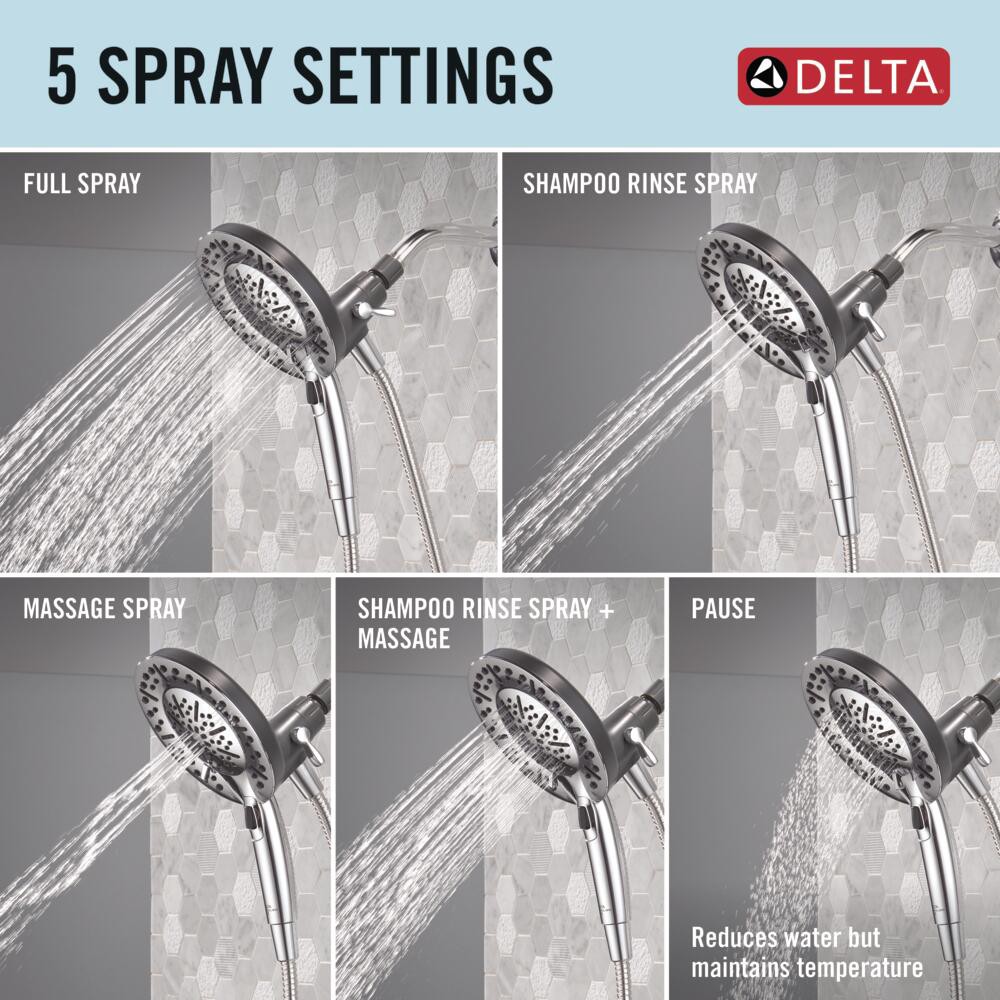 5 SPRAY SETTINGS

DELTA

FULL SPRAY

SHAMPOO RINSE SPRAY

MASSAGE SPRAY

SHAMPOO RINSE SPRAY + MASSAGE

PAUSE

Reduces water but maintains temperature