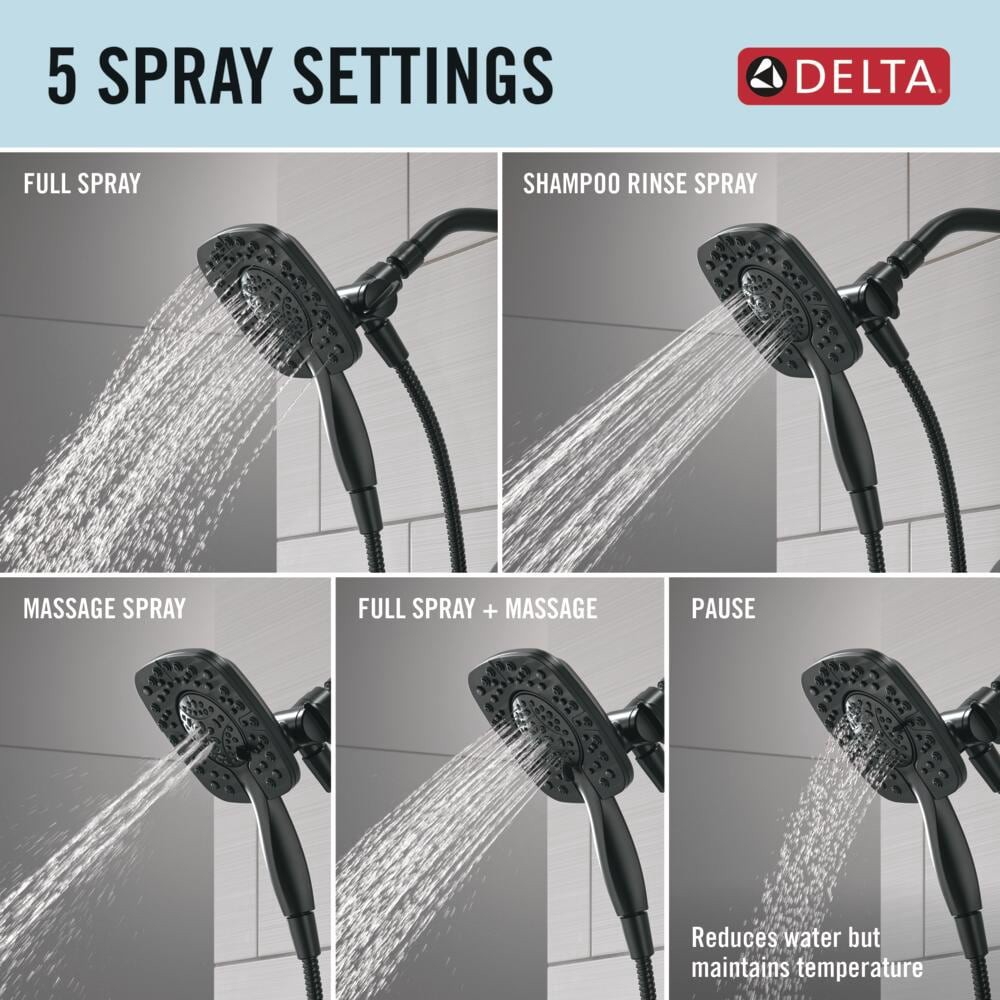 5 SPRAY SETTINGS

DELTA

FULL SPRAY

SHAMPOO RINSE SPRAY

MASSAGE SPRAY

FULL SPRAY + MASSAGE

PAUSE

Reduces water but maintains temperature