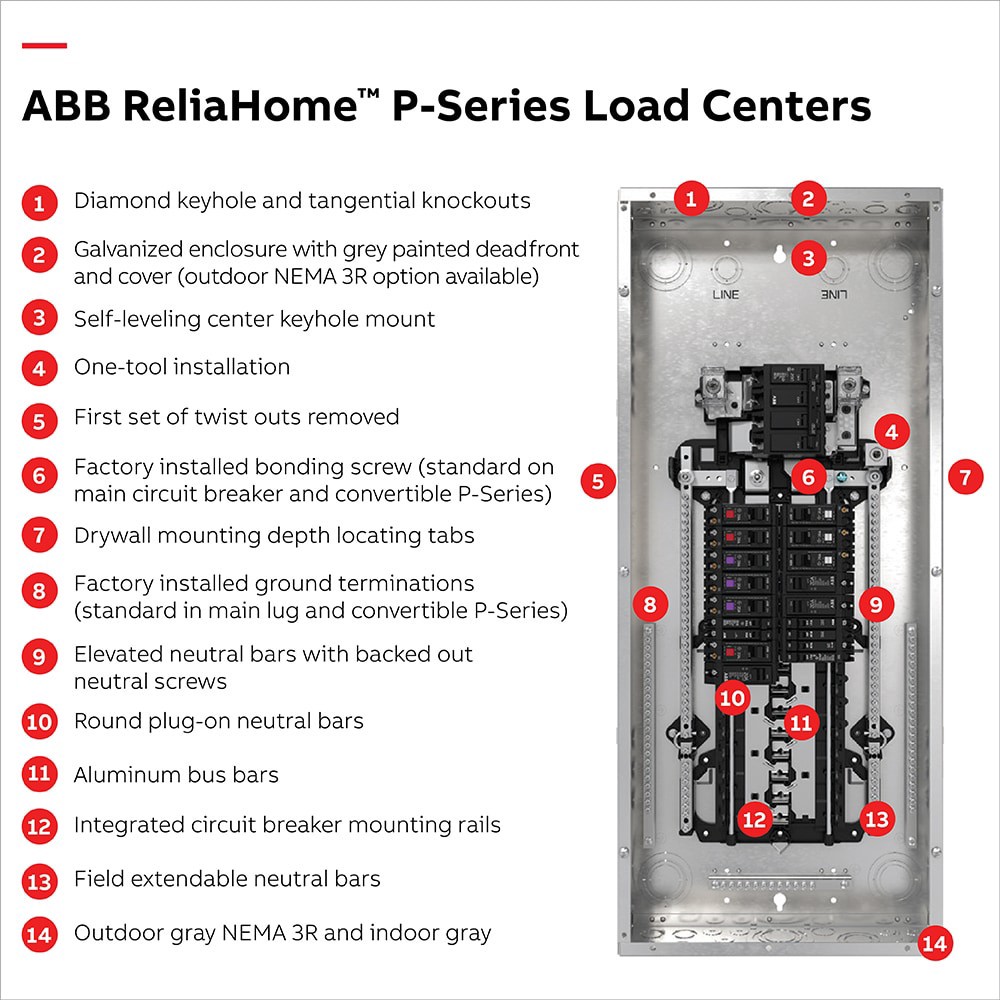 ABB ReliaHome™ P-Series Load Centers

1 Diamond keyhole and tangential knockouts

2 Galvanized enclosure with grey painted deadfront and cover (outdoor NEMA 3R option available)

3 Self-leveling center keyhole mount

4 One-tool installation

5 First set of twist outs removed

6 Factory installed bonding screw (standard on main circuit breaker and convertible P-Series)

7 Drywall mounting depth locating tabs

8 Factory installed ground terminations (standard in main lug and convertible P-Series)

9 Elevated neutral bars with backed out neutral screws

10 Round plug-on neutral bars

11 Aluminum bus bars

12 Integrated circuit breaker mounting rails

13 Field extendable neutral bars

14 Outdoor gray NEMA 3R and indoor gray

1 2 3 LINE LINE 4 5 6 7 8 9 10 11 12 13 14