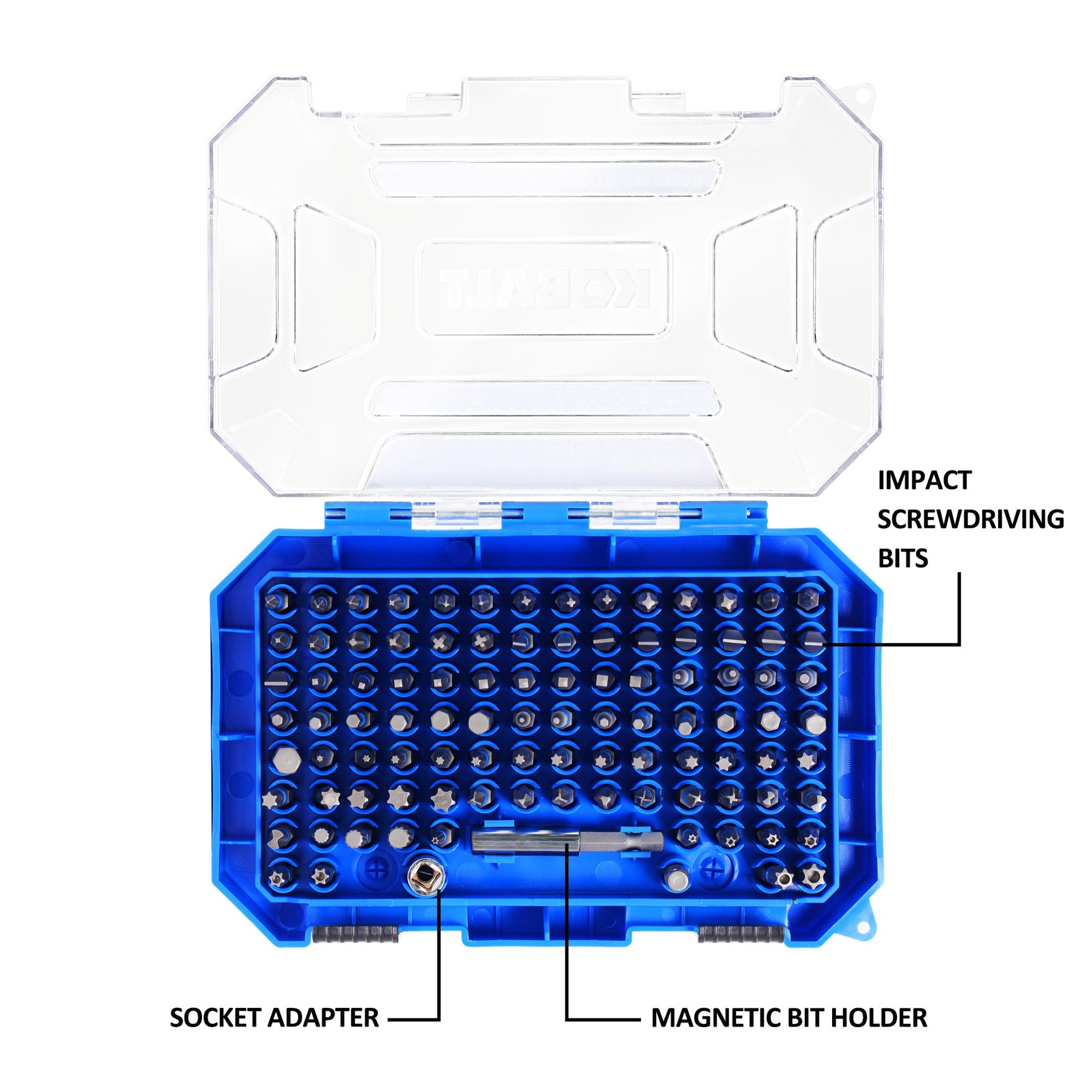 KOBALT

IMPACT SCREWDRIVING BITS

SOCKET ADAPTER

MAGNETIC BIT HOLDER