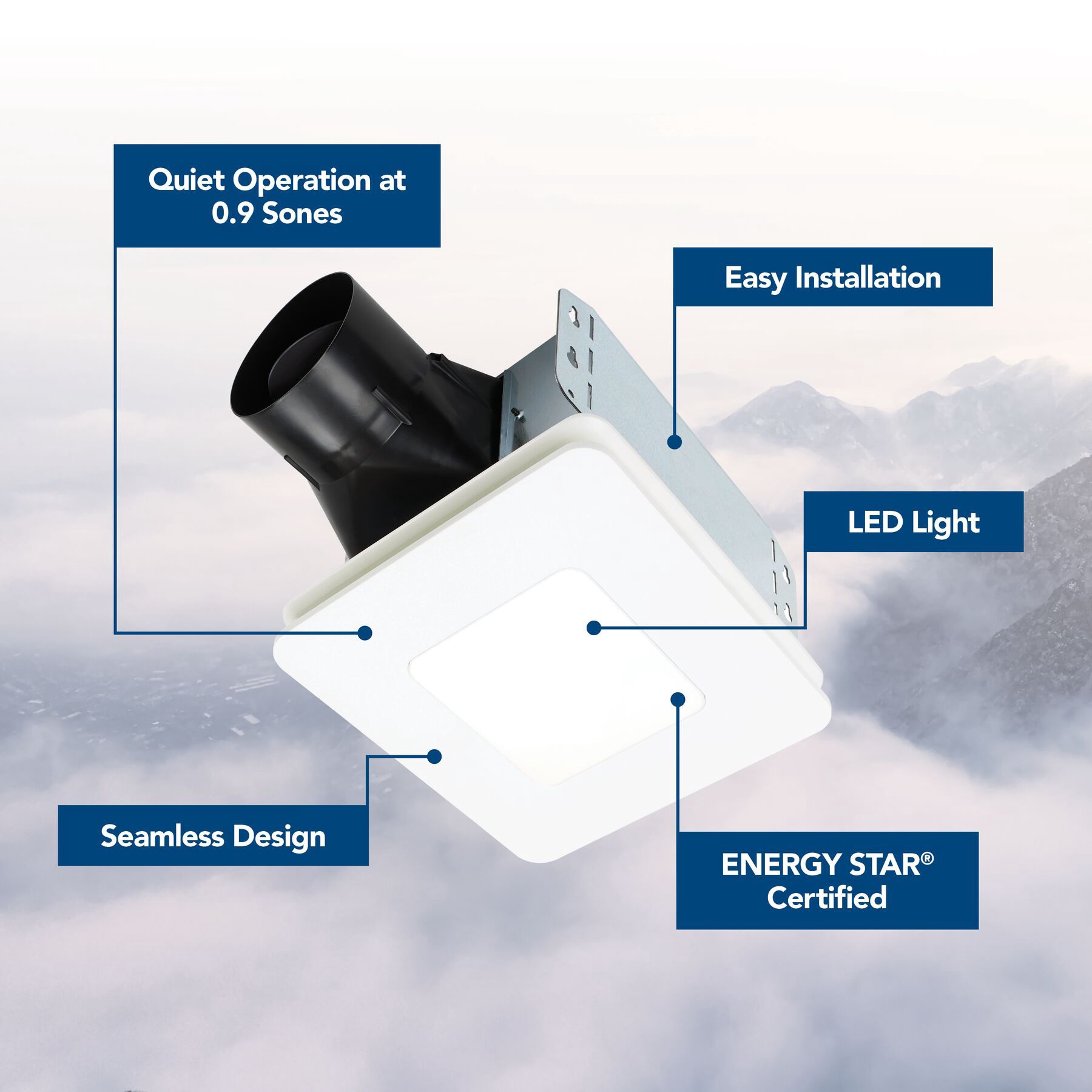 Quiet Operation at 0.9 Sones

Easy Installation

LED Light

Seamless Design

ENERGY STAR® Certified