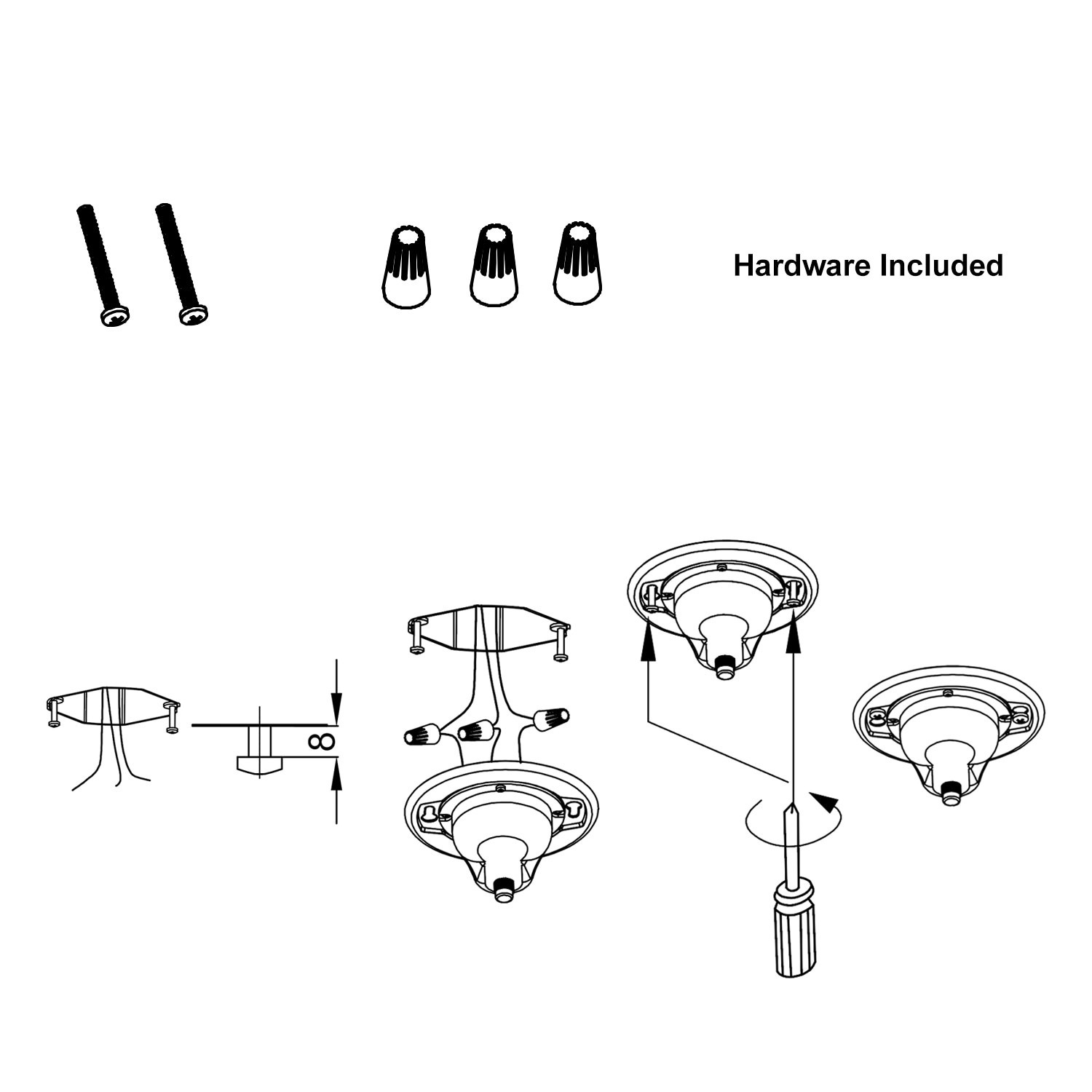 Hardware Included

8