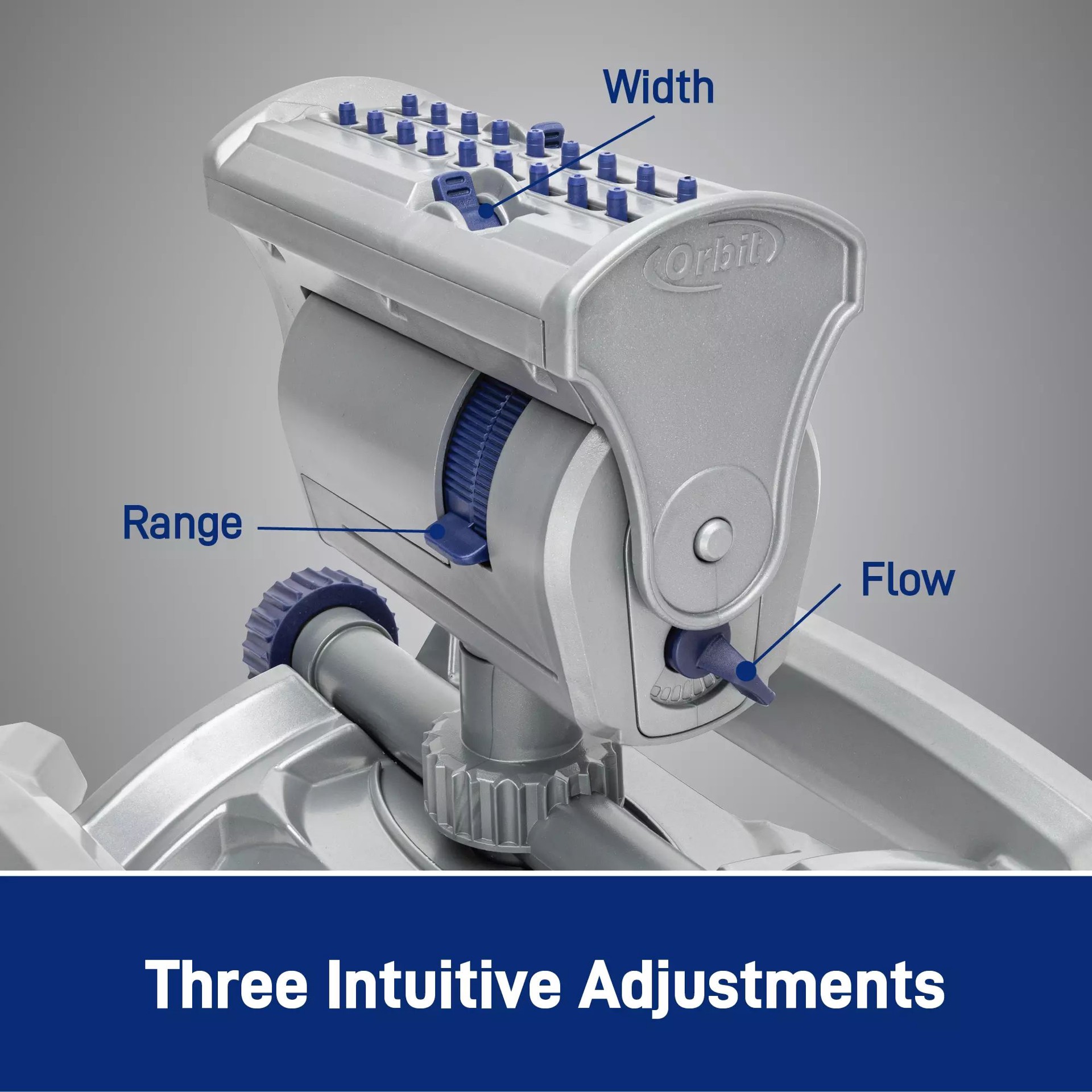 Width

Orbit

Range

Flow

Three Intuitive Adjustments