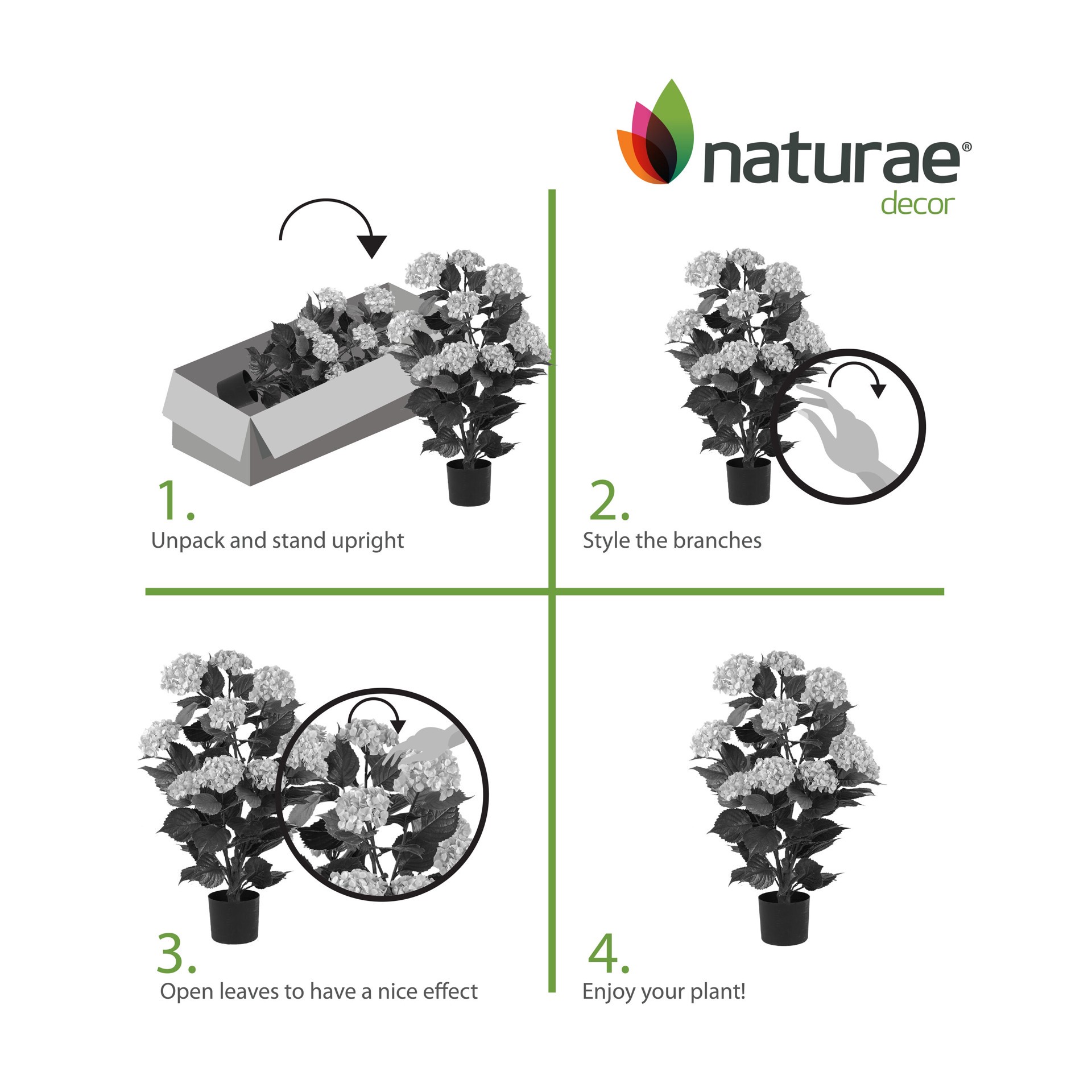 naturae®
decor

1.
Unpack and stand upright

2.
Style the branches

3.
Open leaves to have a nice effect

4.
Enjoy your plant!