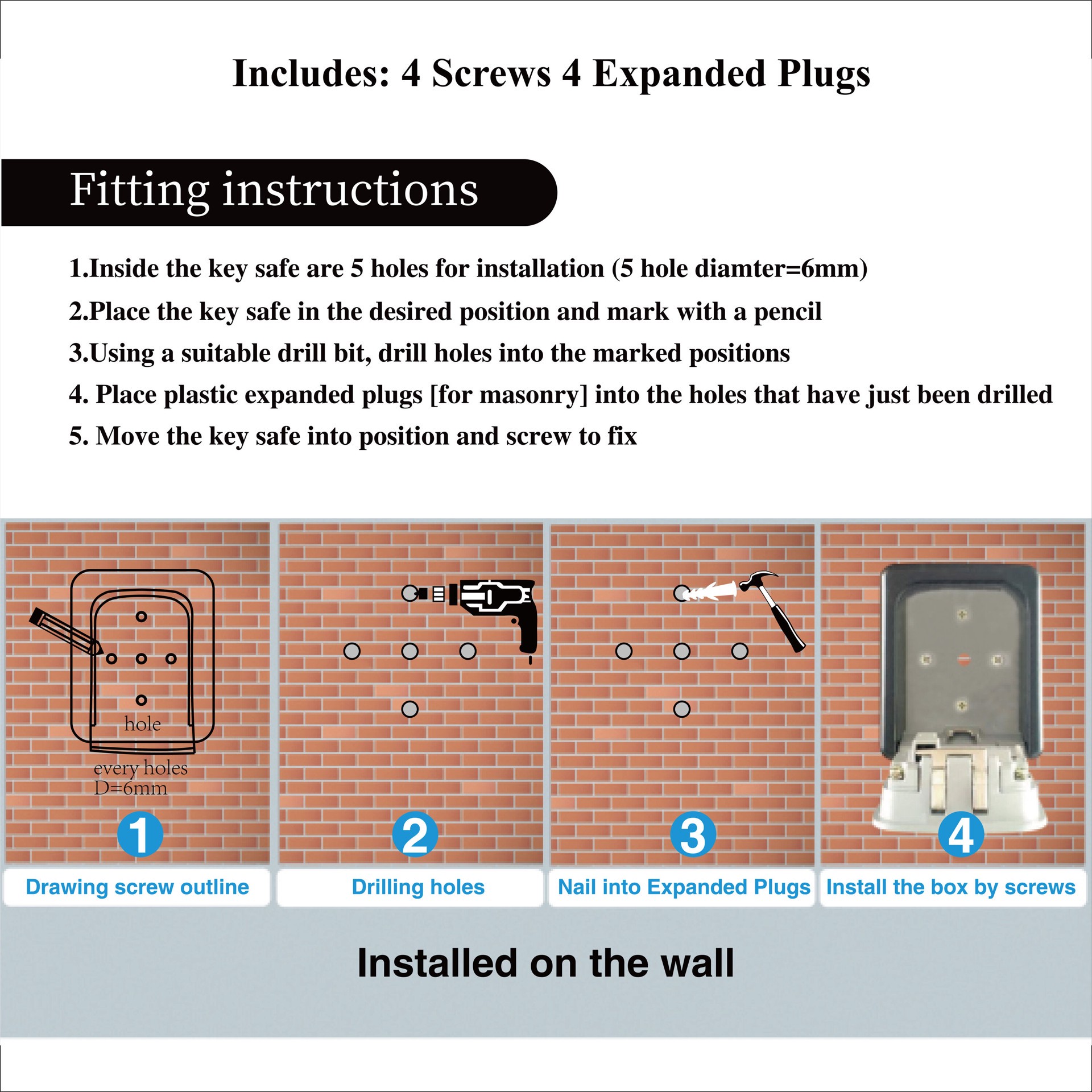 Includes: 4 Screws 4 Expanded Plugs

Fitting instructions

1.Inside the key safe are 5 holes for installation (5 hole diamter=6mm)

2.Place the key safe in the desired position and mark with a pencil

3.Using a suitable drill bit, drill holes into the marked positions

4. Place plastic expanded plugs [for masonry] into the holes that have just been drilled

5. Move the key safe into position and screw to fix

hole

every holes
D=6mm

1

Drawing screw outline

2

Drilling holes

3

Nail into Expanded Plugs

4

Install the box by screws

Installed on the wall