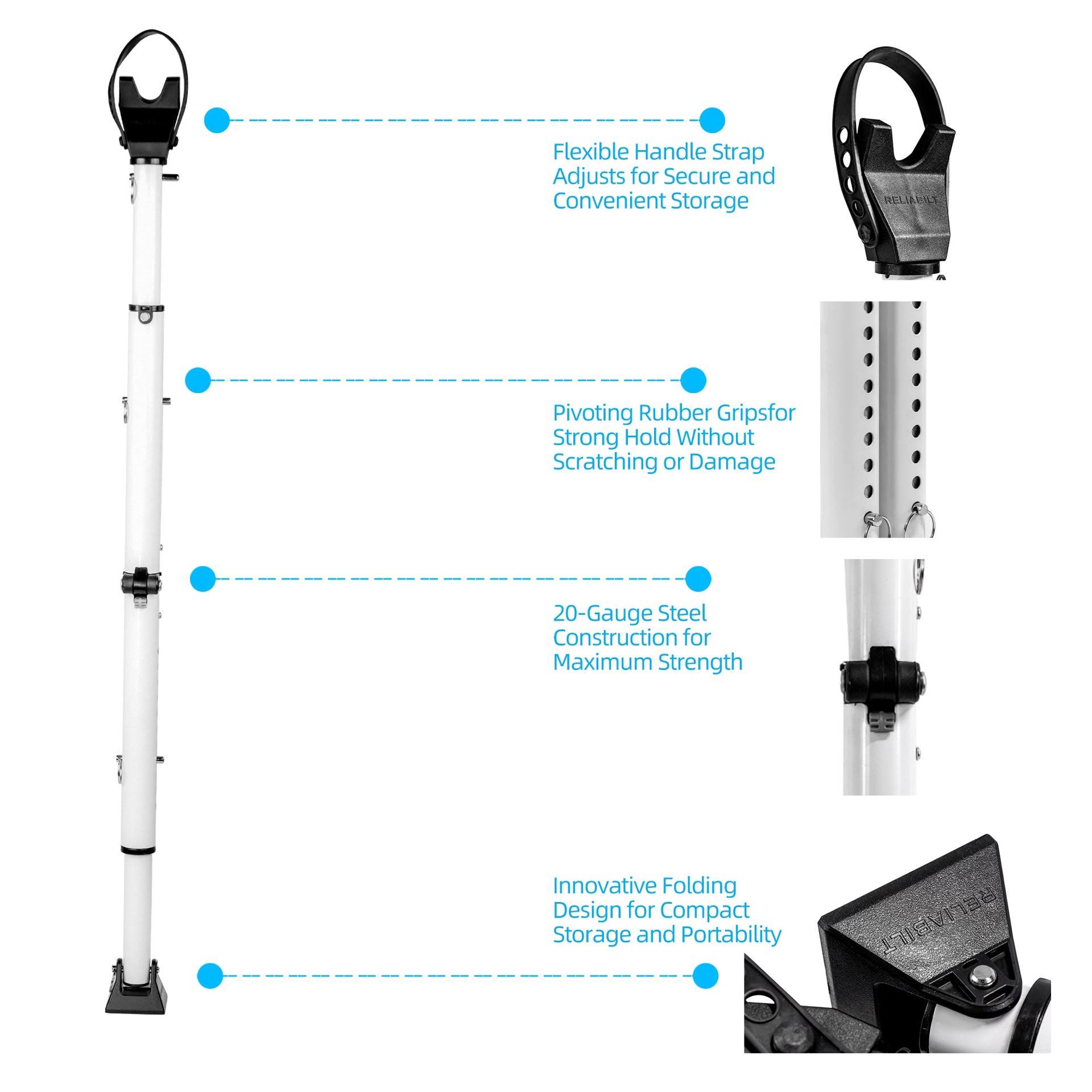 Flexible Handle Strap Adjusts for Secure and Convenient Storage

RELIABILT

Pivoting Rubber Gripsfor Strong Hold Without Scratching or Damage

20-Gauge Steel Construction for Maximum Strength

Innovative Folding Design for Compact Storage and Portability

RELIABILT