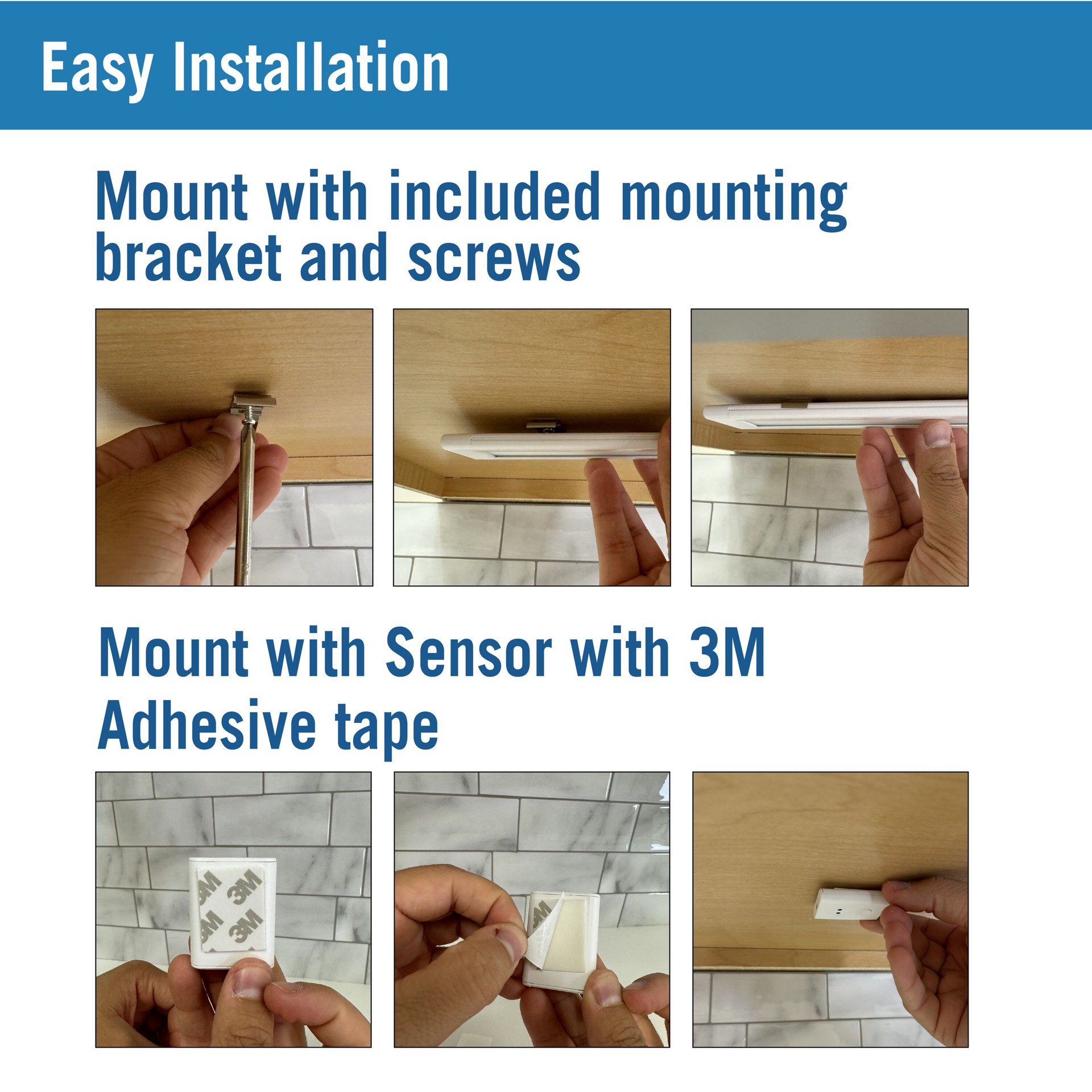 Easy Installation

Mount with included mounting bracket and screws

Mount with Sensor with 3M Adhesive tape

3M 3M 3M 3M