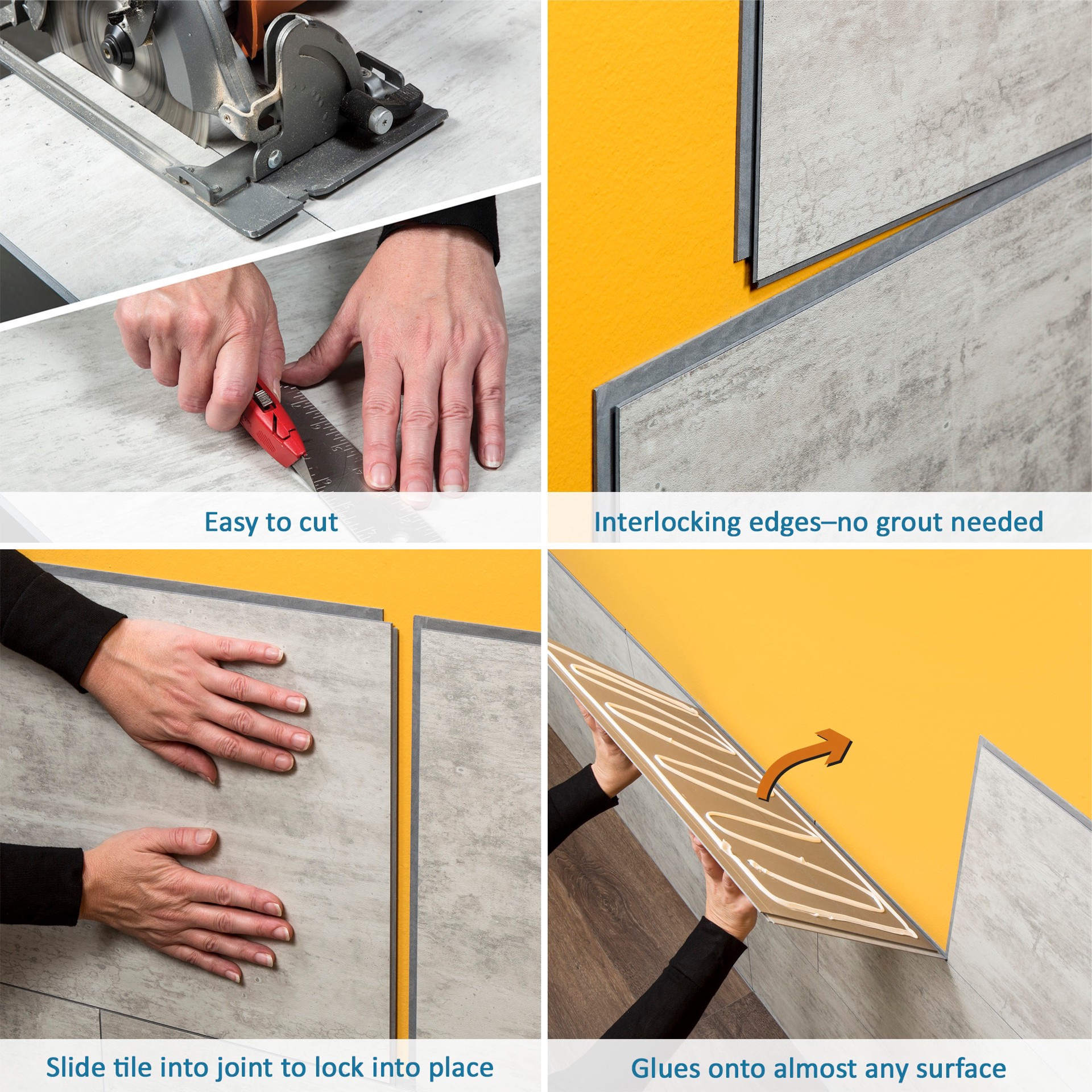 Easy to cut

Interlocking edges–no grout needed

Slide tile into joint to lock into place

Glues onto almost any surface