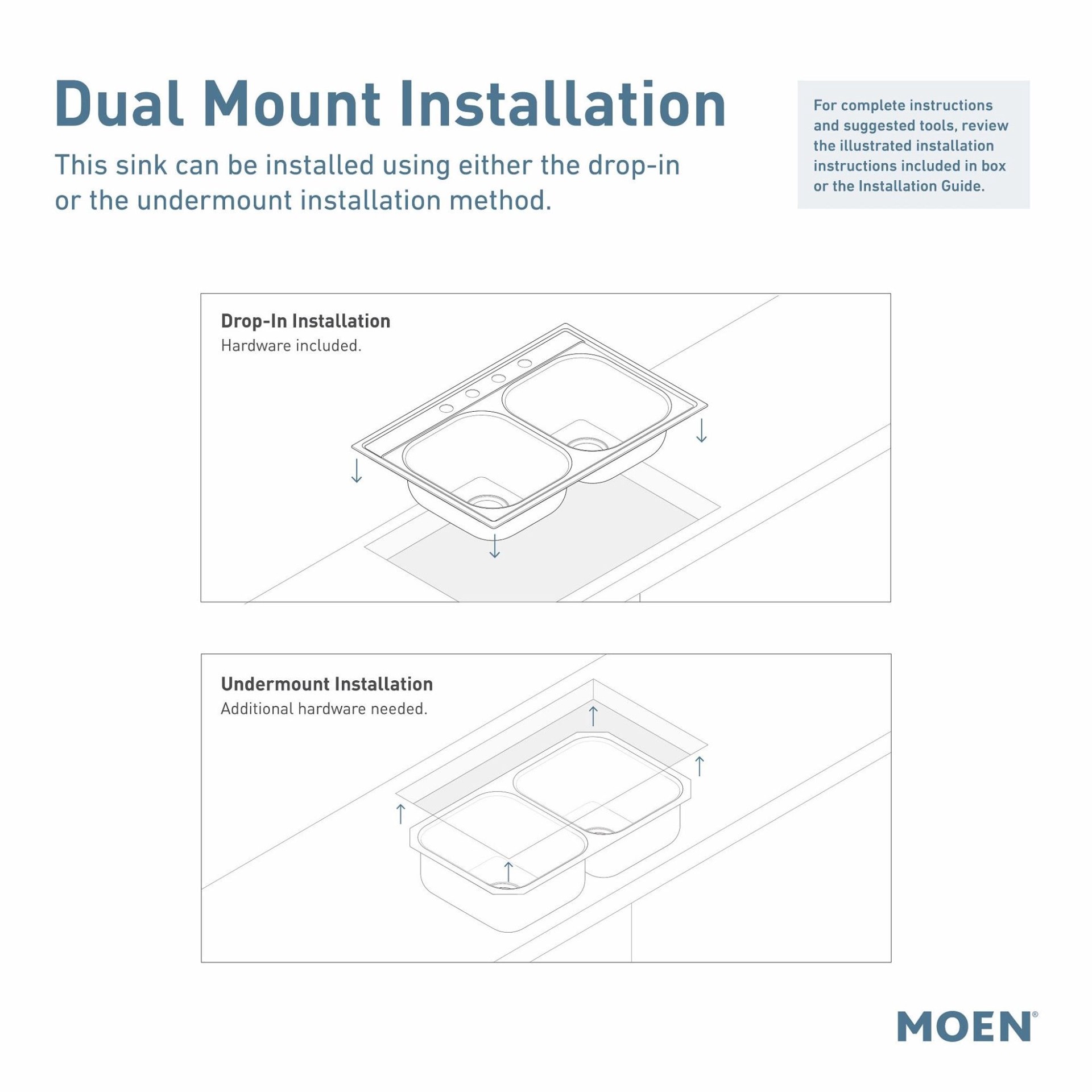 Dual Mount Installation

This sink can be installed using either the drop-in or the undermount installation method.

For complete instructions and suggested tools, review the illustrated installation instructions included in box or the Installation Guide.

Drop-In Installation
Hardware included.

Undermount Installation
Additional hardware needed.

MOEN®