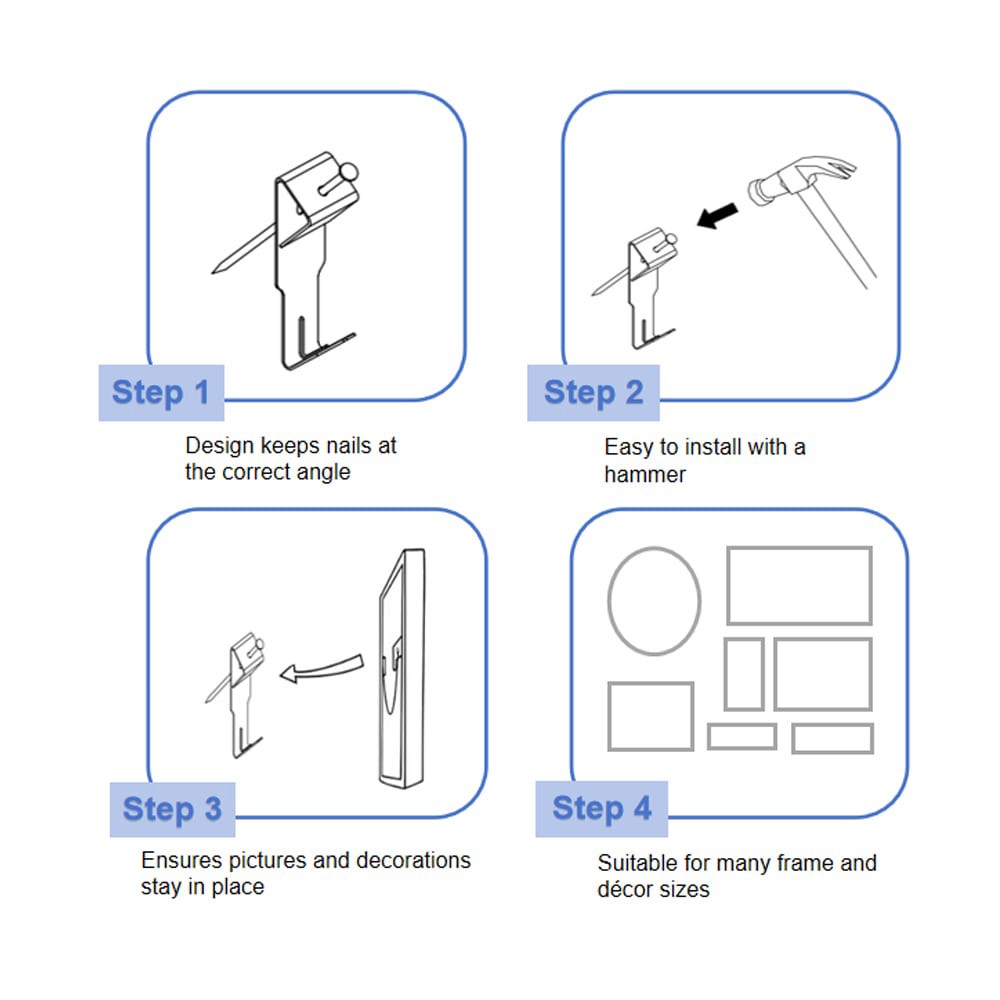 Step 1

Design keeps nails at the correct angle

Step 2

Easy to install with a hammer

Step 3

Ensures pictures and decorations stay in place

Step 4

Suitable for many frame and décor sizes