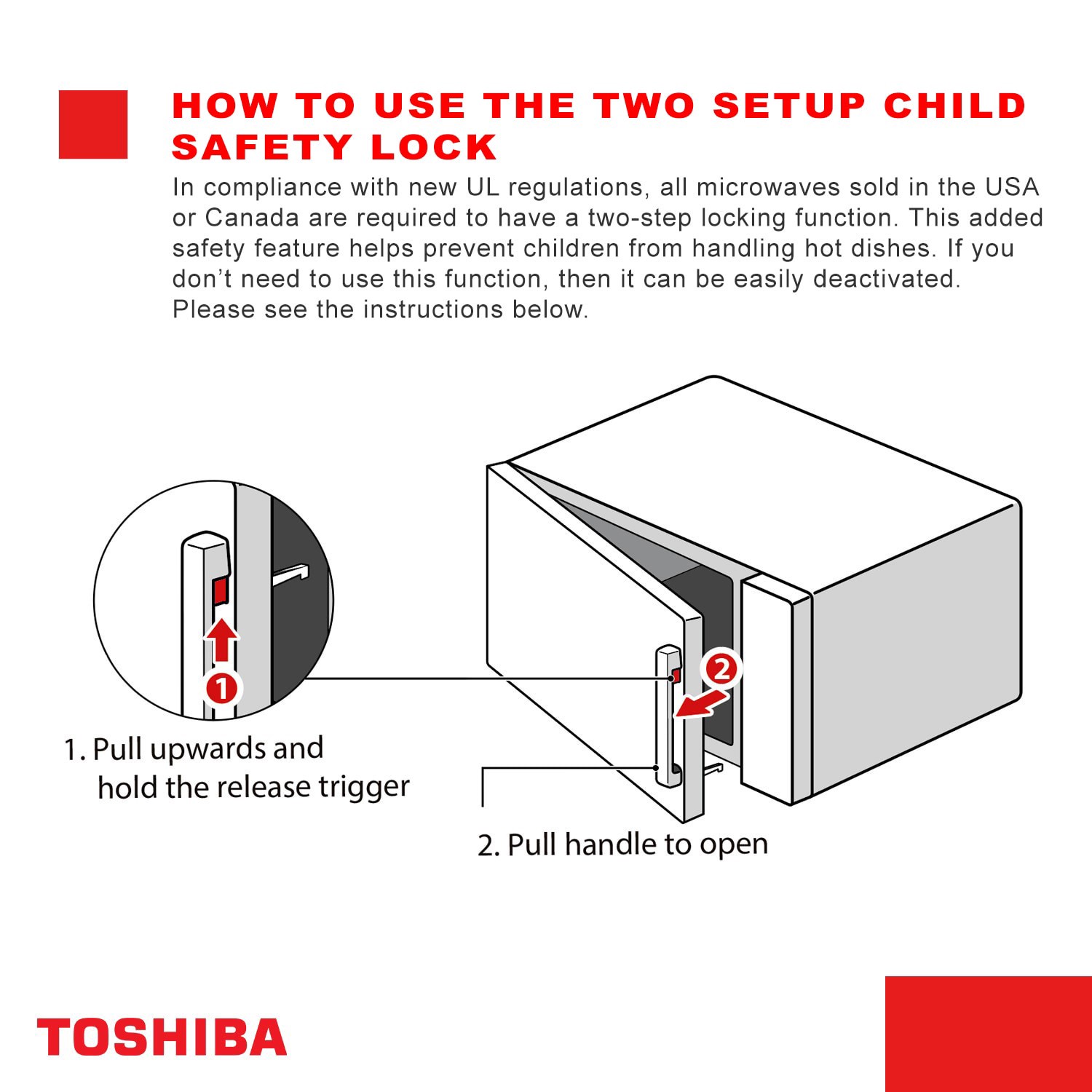 HOW TO USE THE TWO SETUP CHILD SAFETY LOCK

In compliance with new UL regulations, all microwaves sold in the USA or Canada are required to have a two-step locking function. This added safety feature helps prevent children from handling hot dishes. If you don't need to use this function, then it can be easily deactivated. Please see the instructions below.

1

2

1. Pull upwards and hold the release trigger

2. Pull handle to open

TOSHIBA