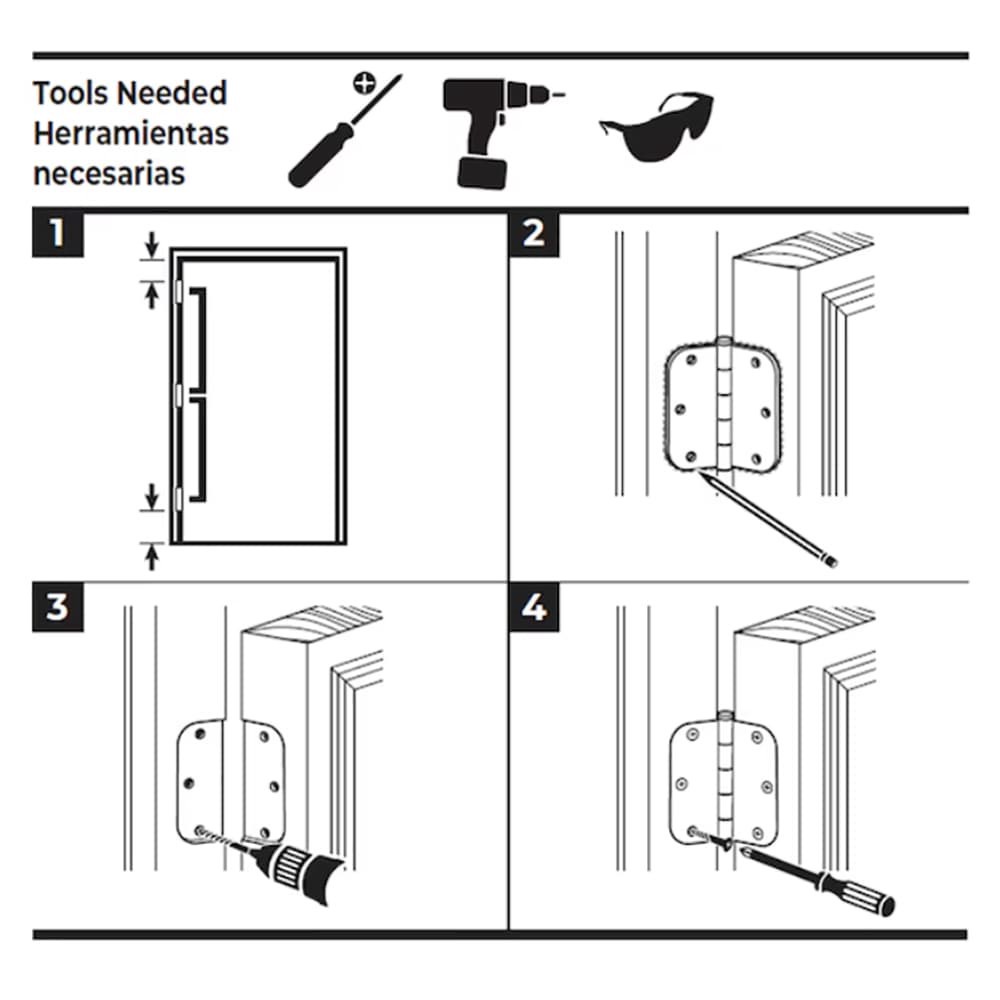 Tools Needed
Herramientas
necesarias

1

2

3

4