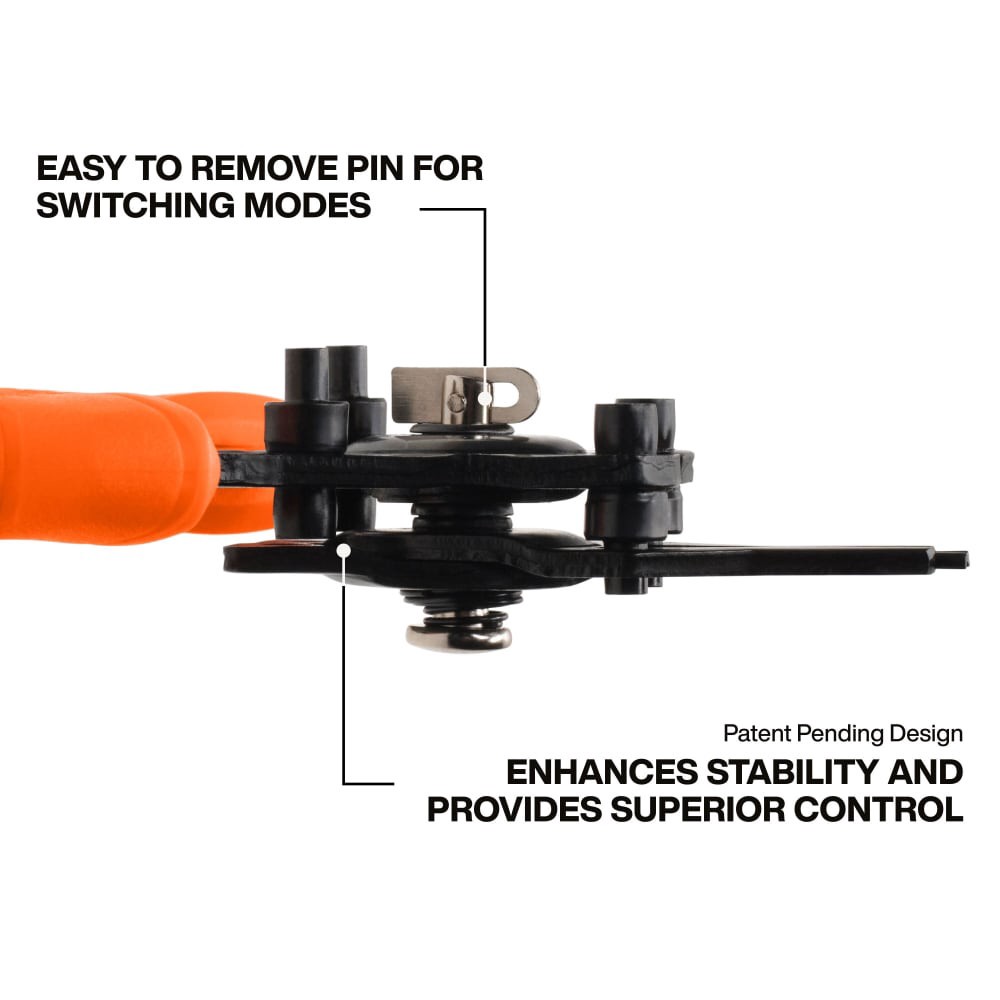 EASY TO REMOVE PIN FOR SWITCHING MODES

Patent Pending Design

ENHANCES STABILITY AND PROVIDES SUPERIOR CONTROL