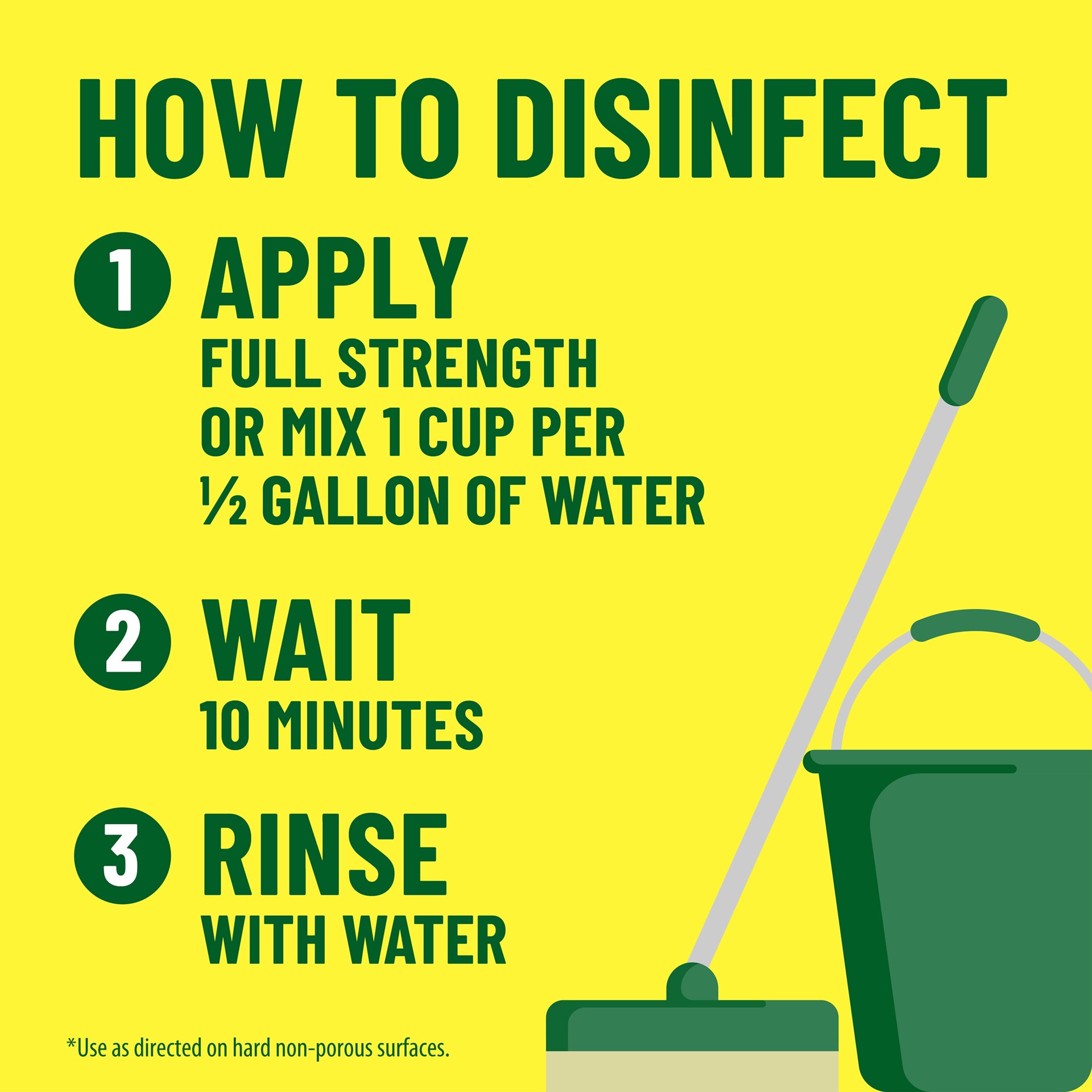 HOW TO DISINFECT

1 APPLY
FULL STRENGTH OR MIX 1 CUP PER ½ GALLON OF WATER

2 WAIT
10 MINUTES

3 RINSE
WITH WATER

*Use as directed on hard non-porous surfaces.