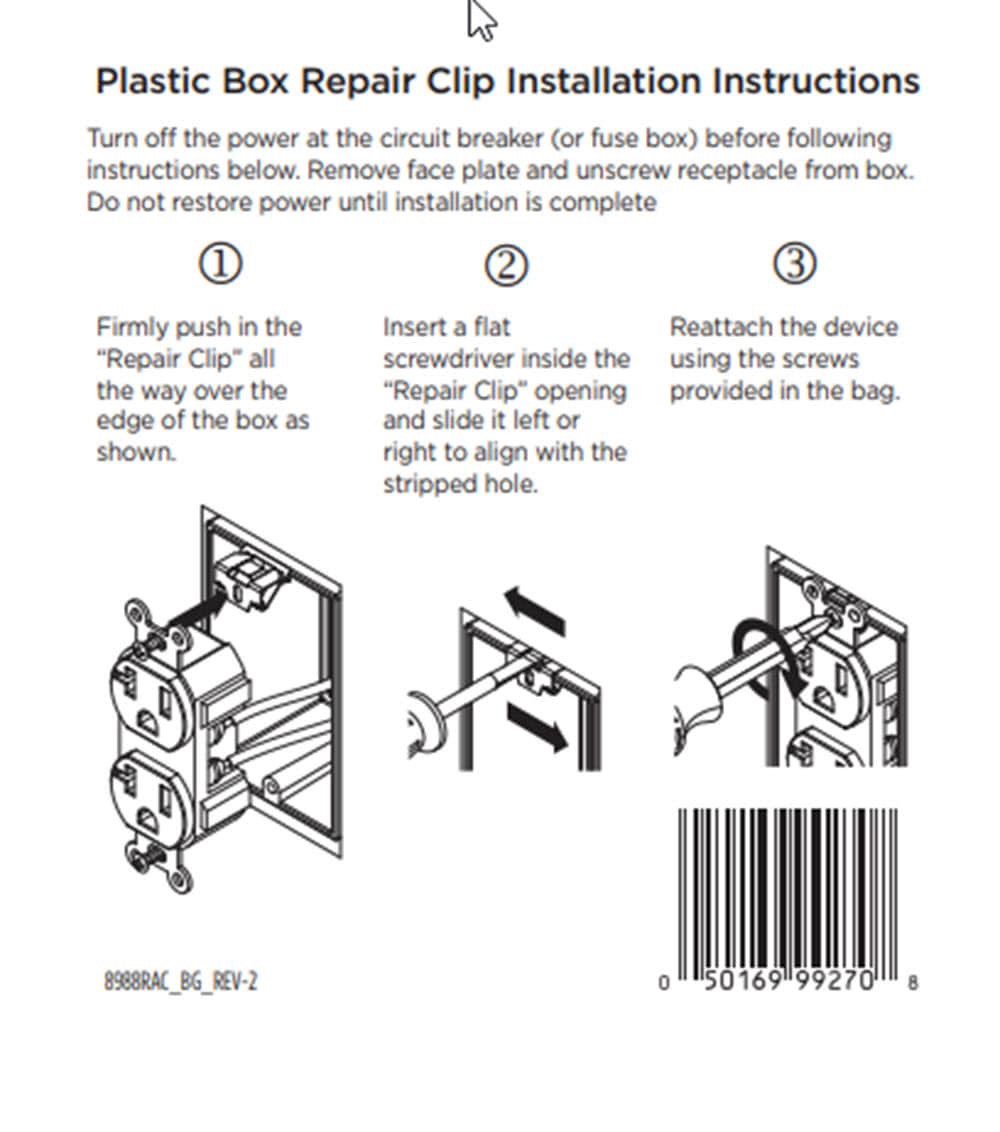 Plastic Box Repair Clip Installation Instructions

Turn off the power at the circuit breaker (or fuse box) before following instructions below. Remove face plate and unscrew receptacle from box. Do not restore power until installation is complete

①

Firmly push in the "Repair Clip" all the way over the edge of the box as shown.

②

Insert a flat screwdriver inside the "Repair Clip" opening and slide it left or right to align with the stripped hole.

③

Reattach the device using the screws provided in the bag.

8988RAC_BG_REV-2

0 50169 99270 8