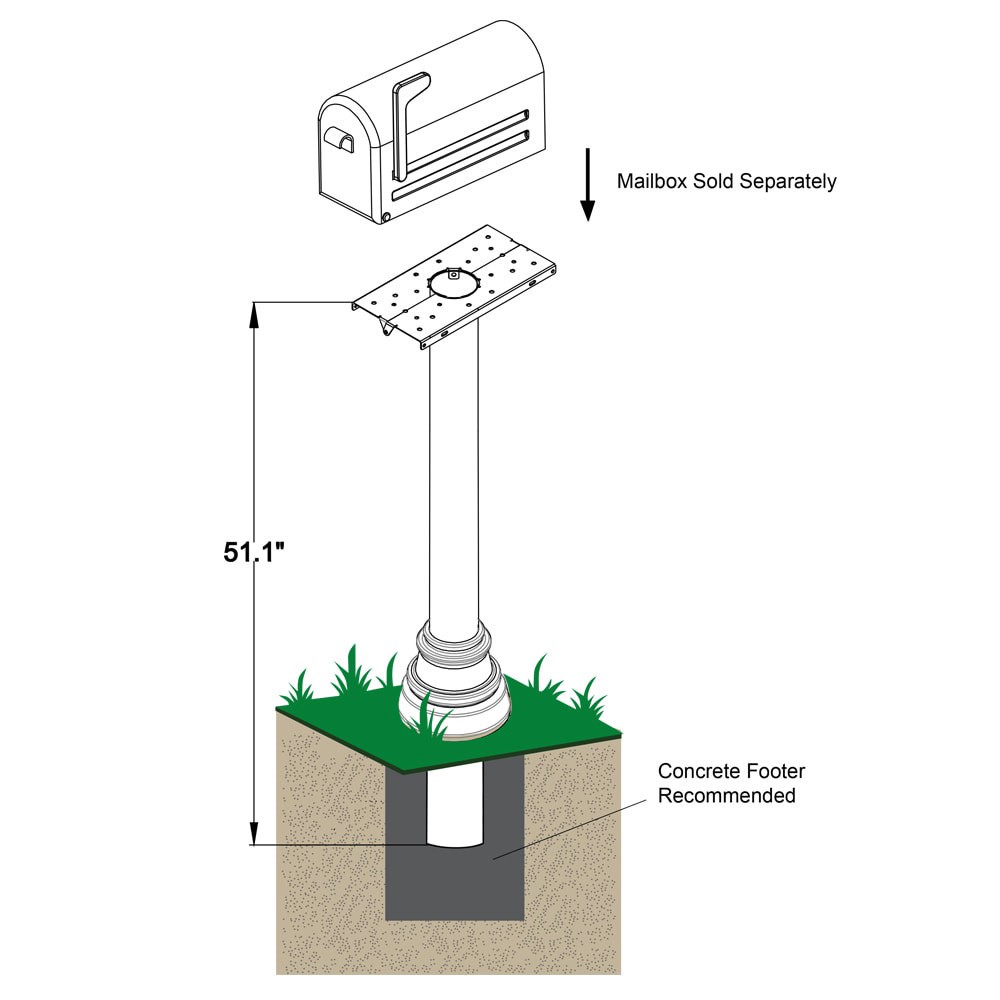 Mailbox Sold Separately

51.1"

Concrete Footer Recommended