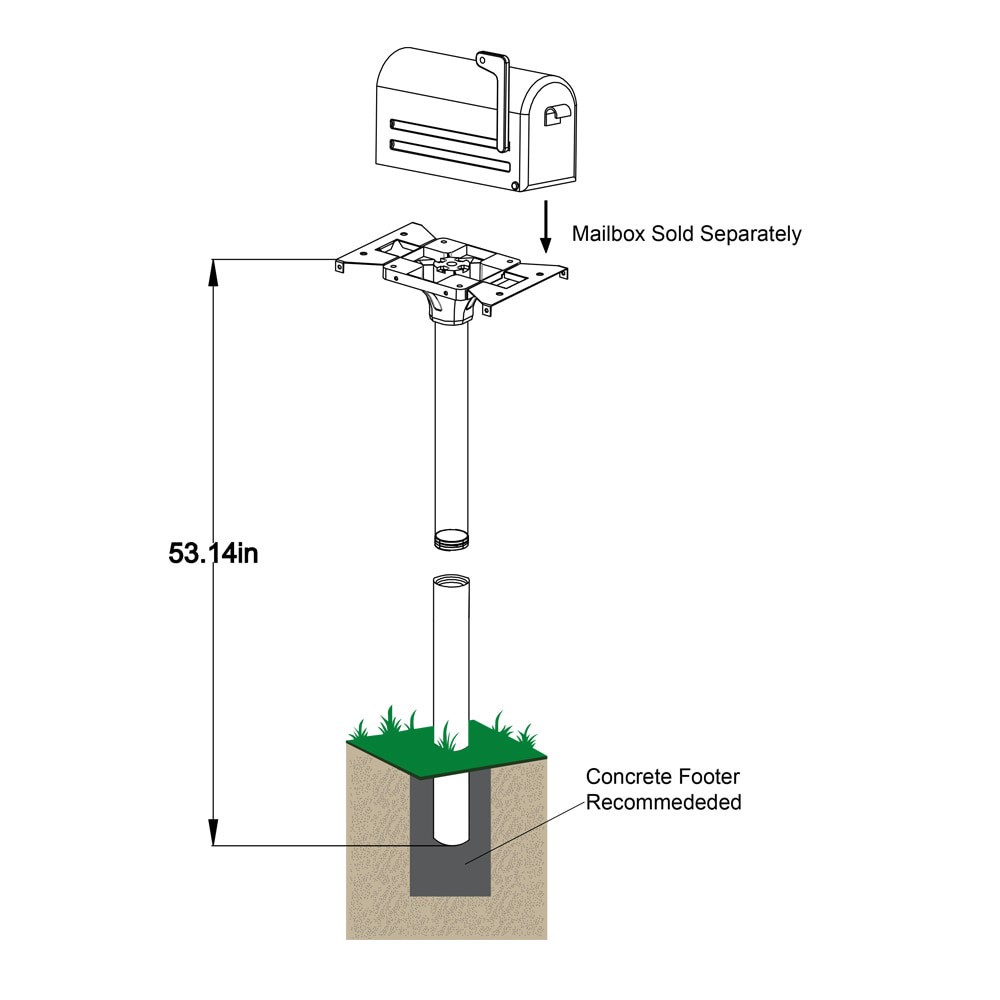 Mailbox Sold Separately

53.14in

Concrete Footer Recommededed