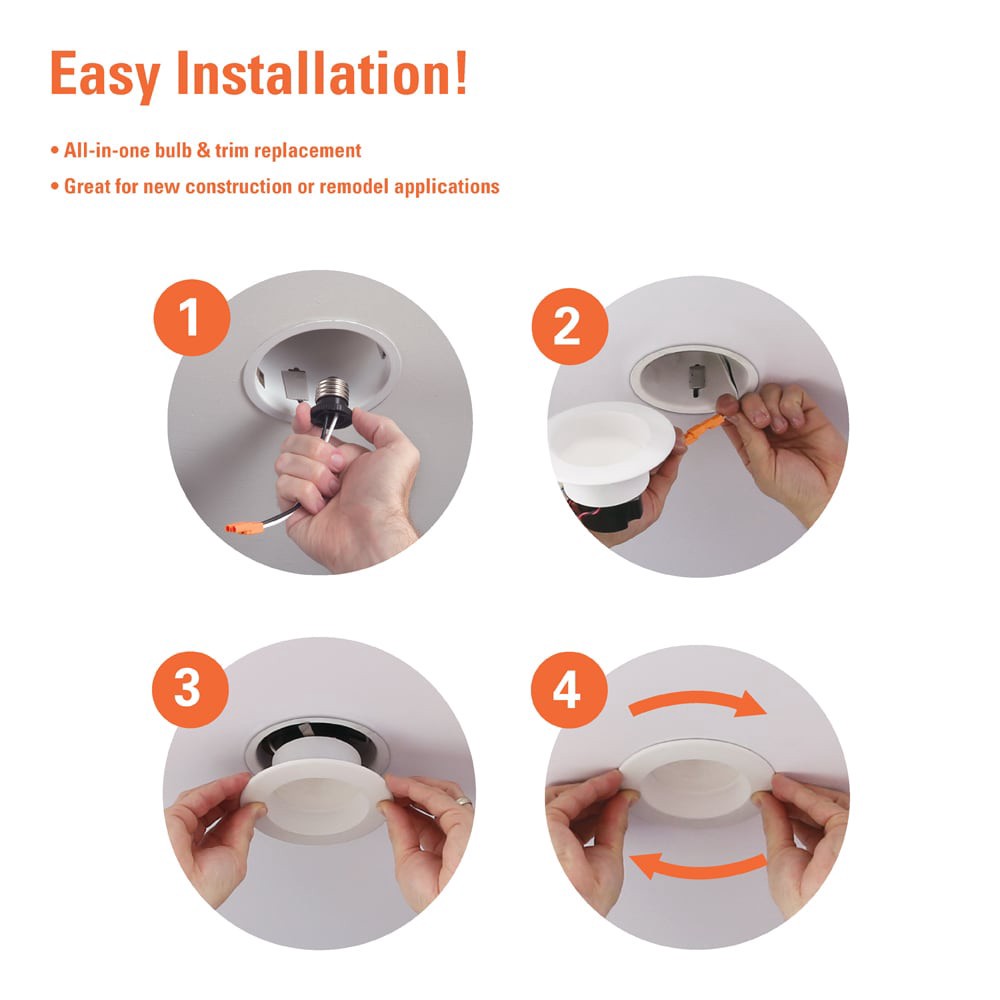 Easy Installation!

• All-in-one bulb & trim replacement
• Great for new construction or remodel applications

1

2

3

4