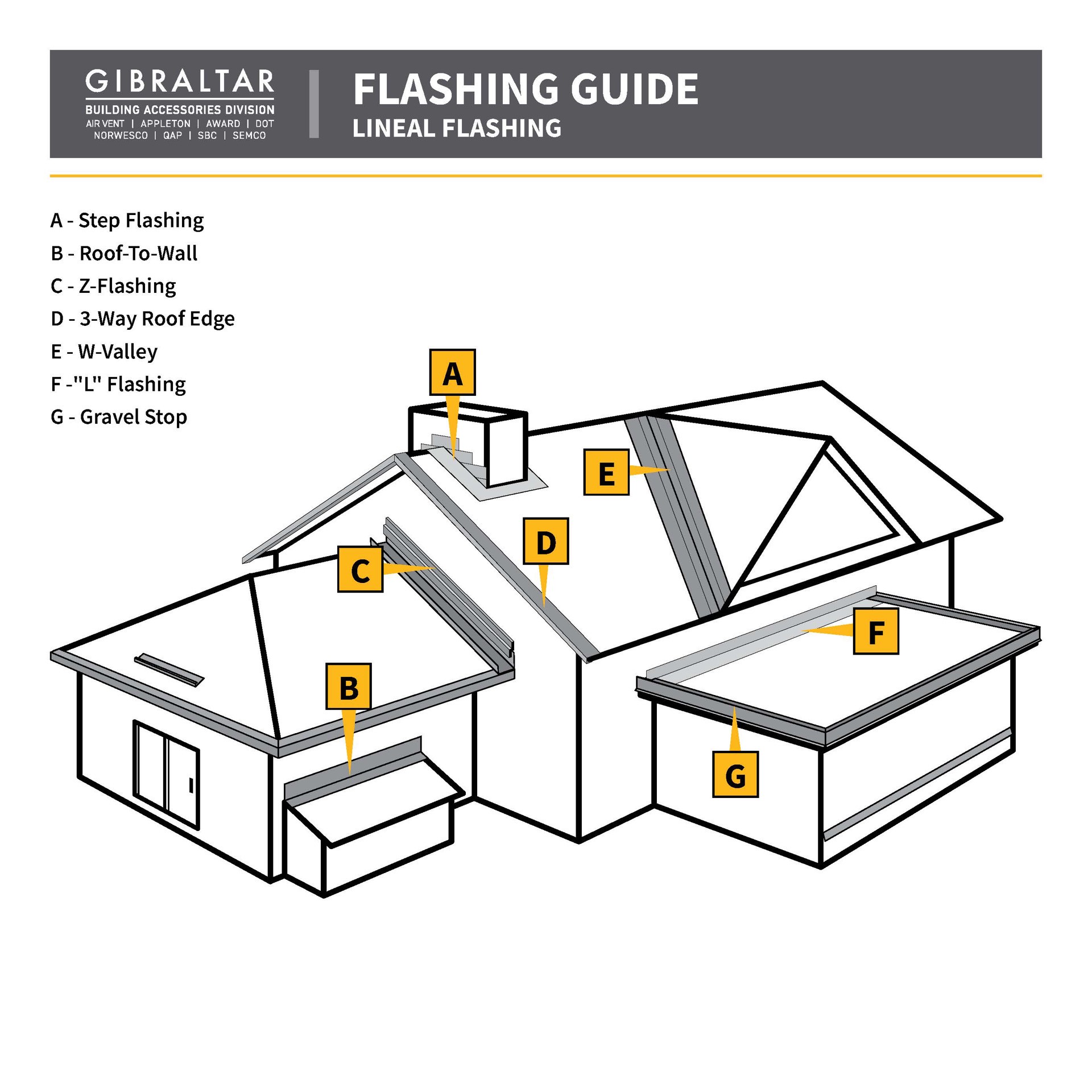 GIBRALTAR
BUILDING ACCESSORIES DIVISION
AIR VENT | APPLETON | AWARD | DOT
NORWESCO | QAP | SBC | SEMCO

FLASHING GUIDE
LINEAL FLASHING

A - Step Flashing
B - Roof-To-Wall
C - Z-Flashing
D - 3-Way Roof Edge
E - W-Valley
F -"L" Flashing
G - Gravel Stop

A
E
D
C
F
B
G