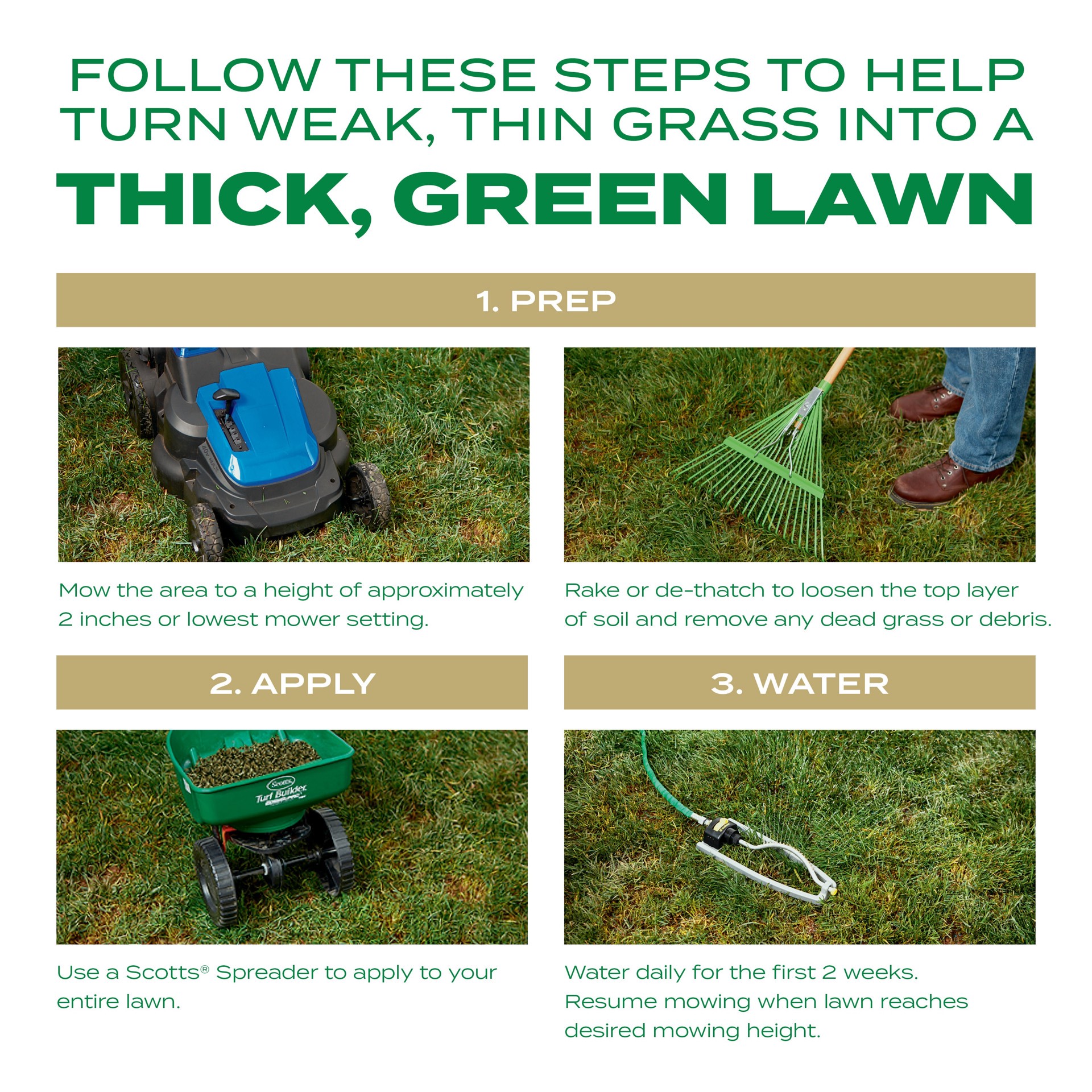 FOLLOW THESE STEPS TO HELP TURN WEAK, THIN GRASS INTO A

THICK, GREEN LAWN

1. PREP

Mow the area to a height of approximately 2 inches or lowest mower setting.

Rake or de-thatch to loosen the top layer of soil and remove any dead grass or debris.

2. APPLY

Scotts Turf Builder

Use a Scotts® Spreader to apply to your entire lawn.

3. WATER

Water daily for the first 2 weeks. Resume mowing when lawn reaches desired mowing height.