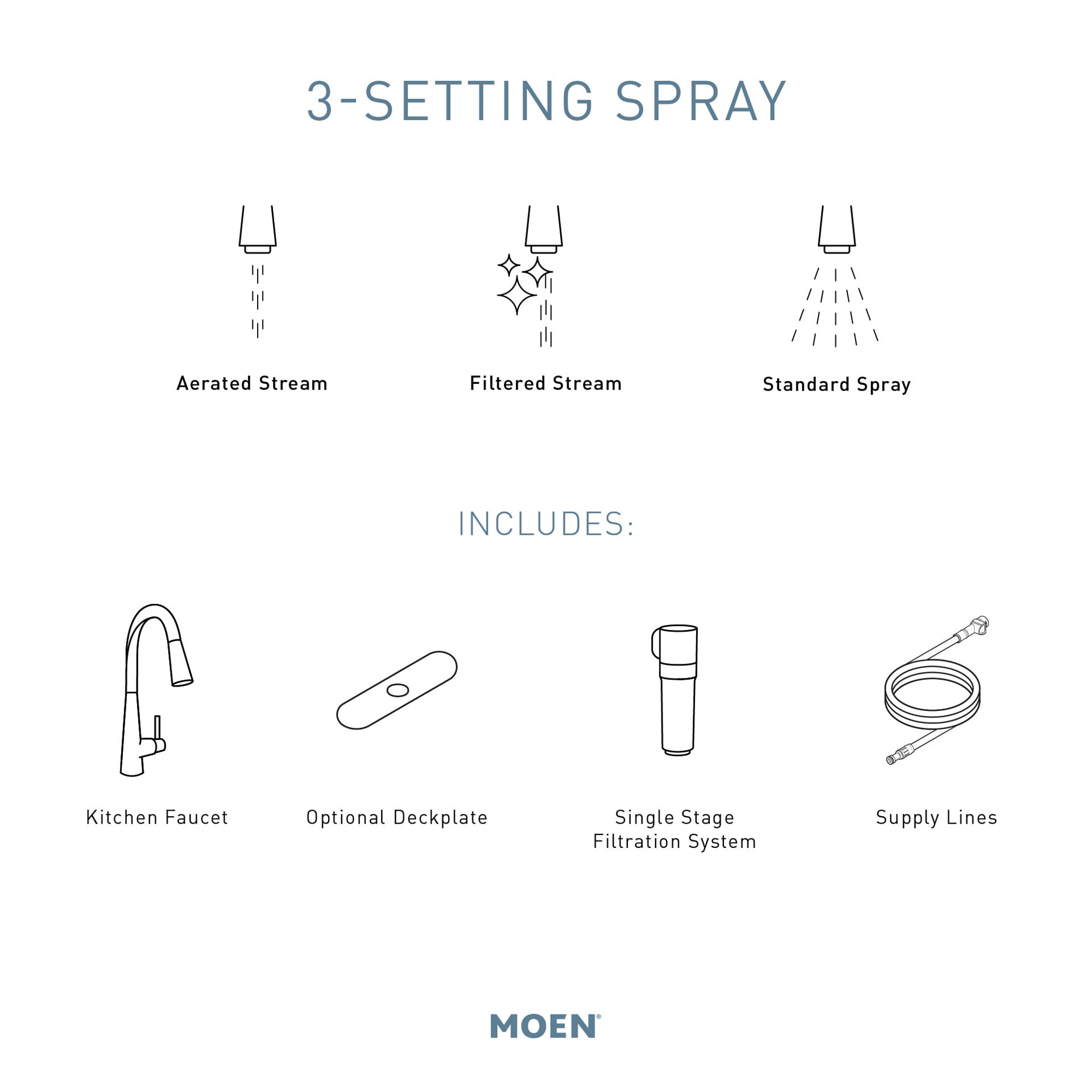 3-SETTING SPRAY

Aerated Stream

Filtered Stream

Standard Spray

INCLUDES:

Kitchen Faucet

Optional Deckplate

Single Stage Filtration System

Supply Lines

MOEN®