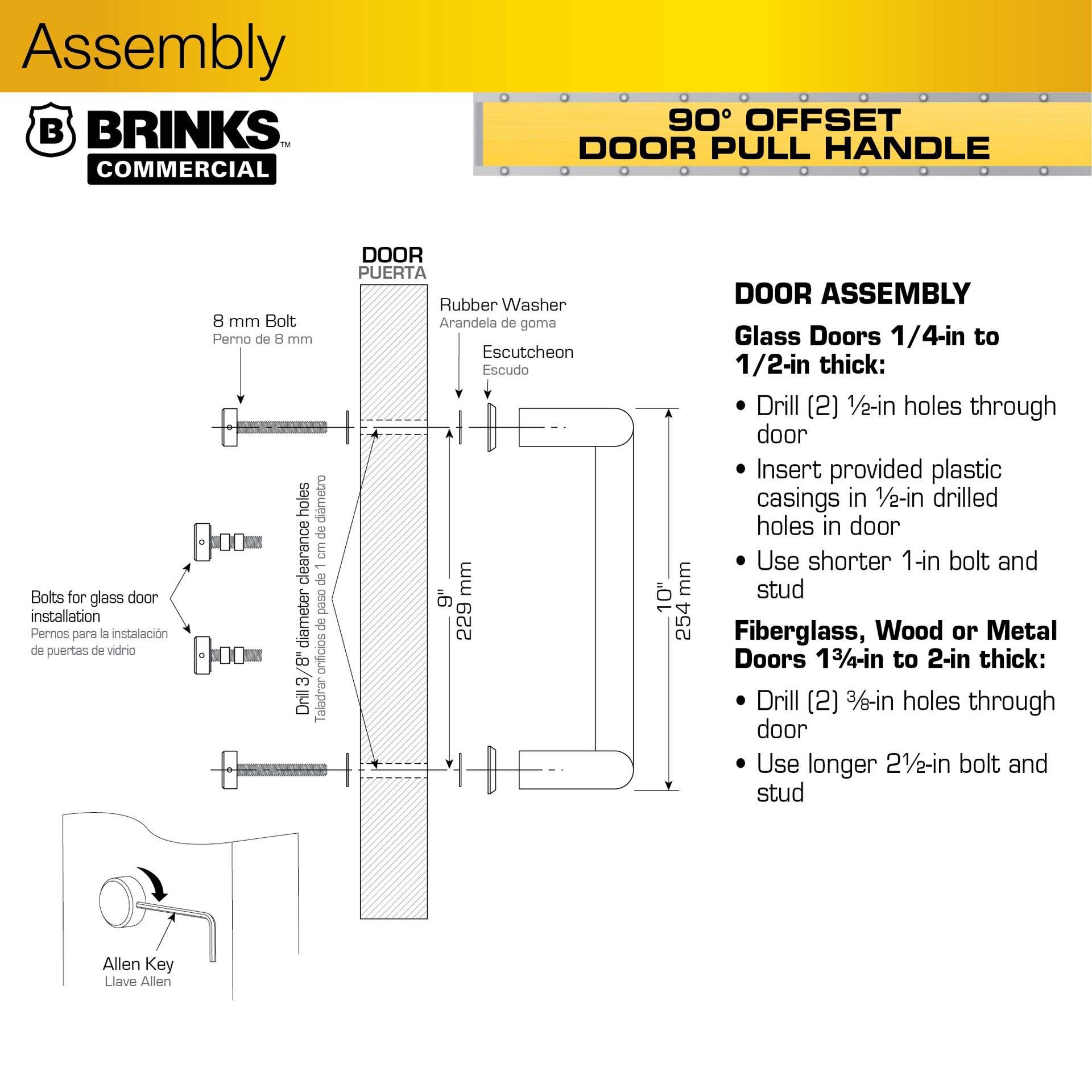 Assembly

B BRINKS™ COMMERCIAL

90° OFFSET
DOOR PULL HANDLE

DOOR
PUERTA

8 mm Bolt
Perno de 8 mm

Rubber Washer
Arandela de goma

Escutcheon
Escudo

Bolts for glass door installation
Pernos para la instalación de puertas de vidrio

Drill 3/8" diameter clearance holes
Taladrar orificios de paso de 1 cm de diámetro

9"
229 mm

10"
254 mm

Allen Key
Llave Allen

DOOR ASSEMBLY

Glass Doors 1/4-in to 1/2-in thick:

• Drill (2) ½-in holes through door
• Insert provided plastic casings in ½-in drilled holes in door
• Use shorter 1-in bolt and stud

Fiberglass, Wood or Metal Doors 1¾-in to 2-in thick:

• Drill (2) ⅜-in holes through door
• Use longer 2½-in bolt and stud