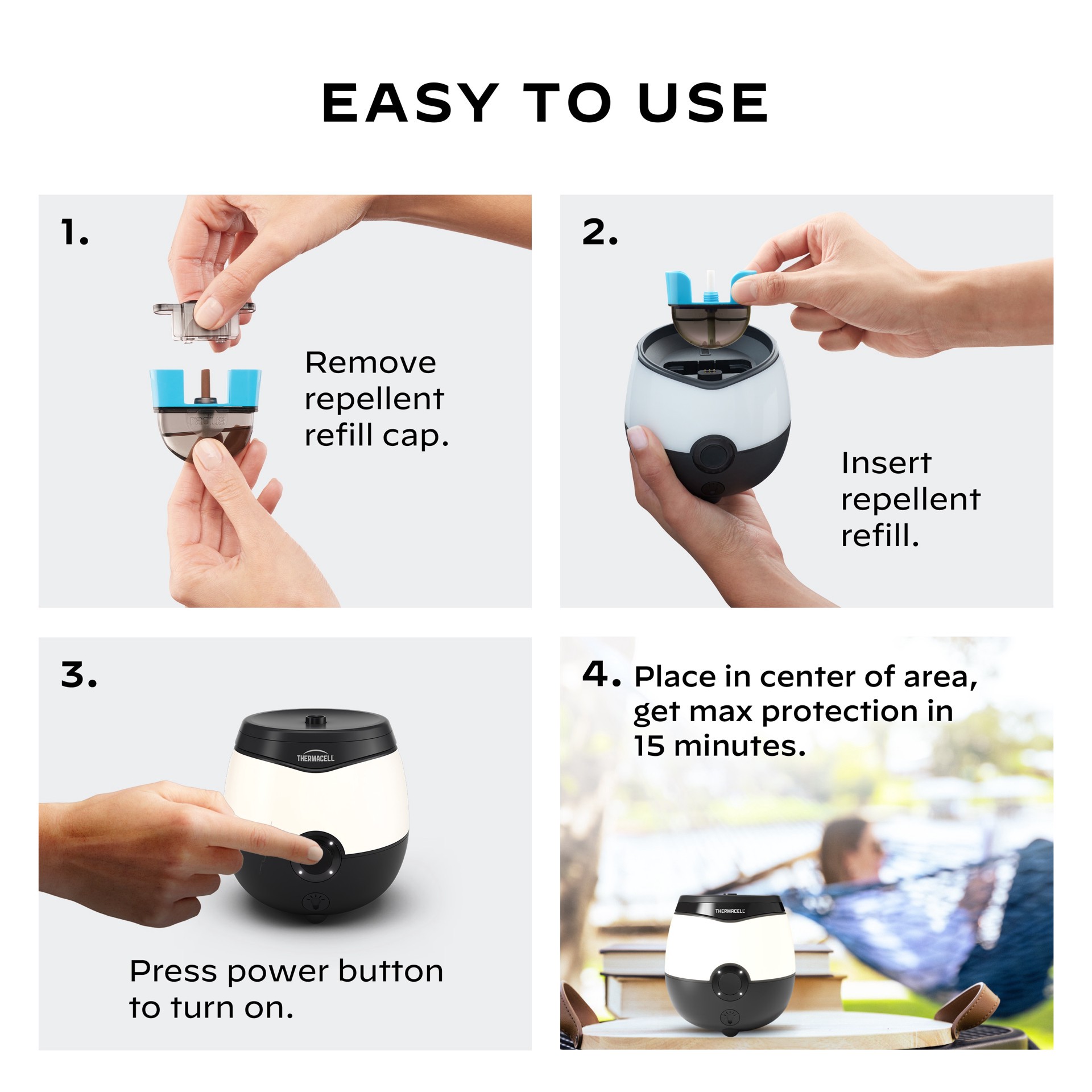 EASY TO USE

1.

radius

Remove repellent refill cap.

2.

Insert repellent refill.

3.

THERMACELL

Press power button to turn on.

4. Place in center of area, get max protection in 15 minutes.

THERMACELL