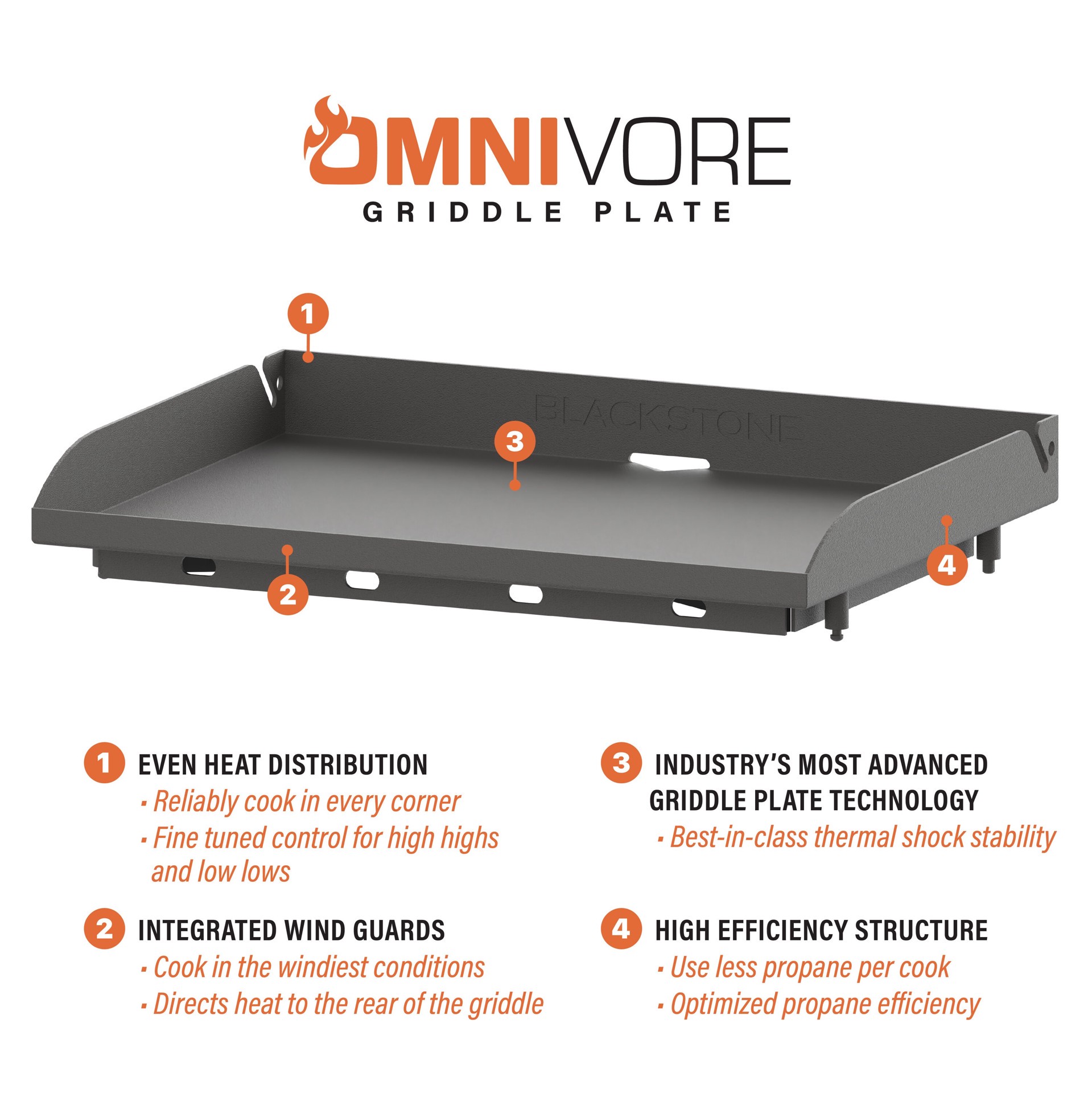 OMNIVORE
GRIDDLE PLATE

1

BLACKSTONE

3

2

4

1 EVEN HEAT DISTRIBUTION
▪ Reliably cook in every corner
▪ Fine tuned control for high highs and low lows

2 INTEGRATED WIND GUARDS
▪ Cook in the windiest conditions
▪ Directs heat to the rear of the griddle

3 INDUSTRY'S MOST ADVANCED GRIDDLE PLATE TECHNOLOGY
▪ Best-in-class thermal shock stability

4 HIGH EFFICIENCY STRUCTURE
▪ Use less propane per cook
▪ Optimized propane efficiency