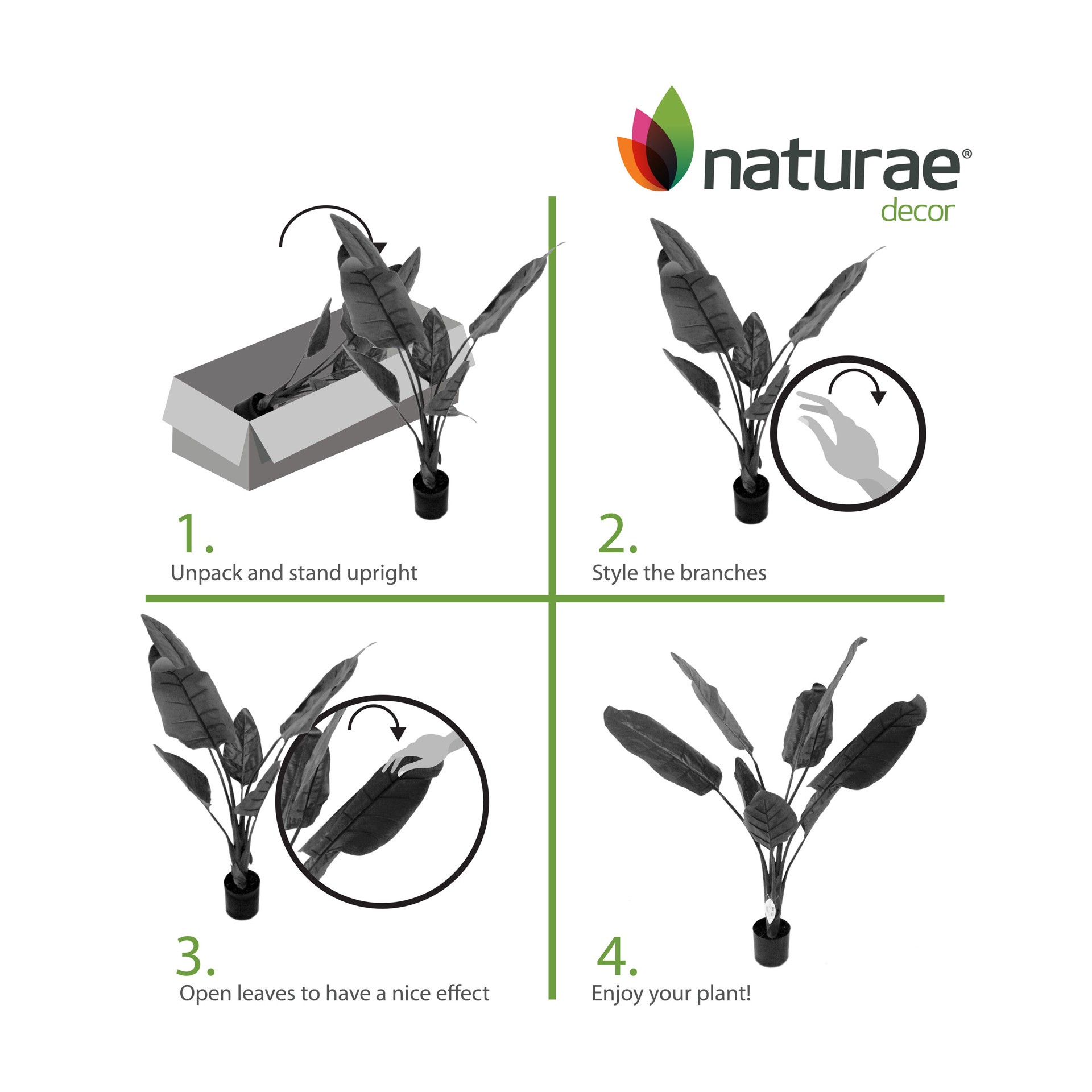 naturae®
decor

1.
Unpack and stand upright

2.
Style the branches

3.
Open leaves to have a nice effect

4.
Enjoy your plant!