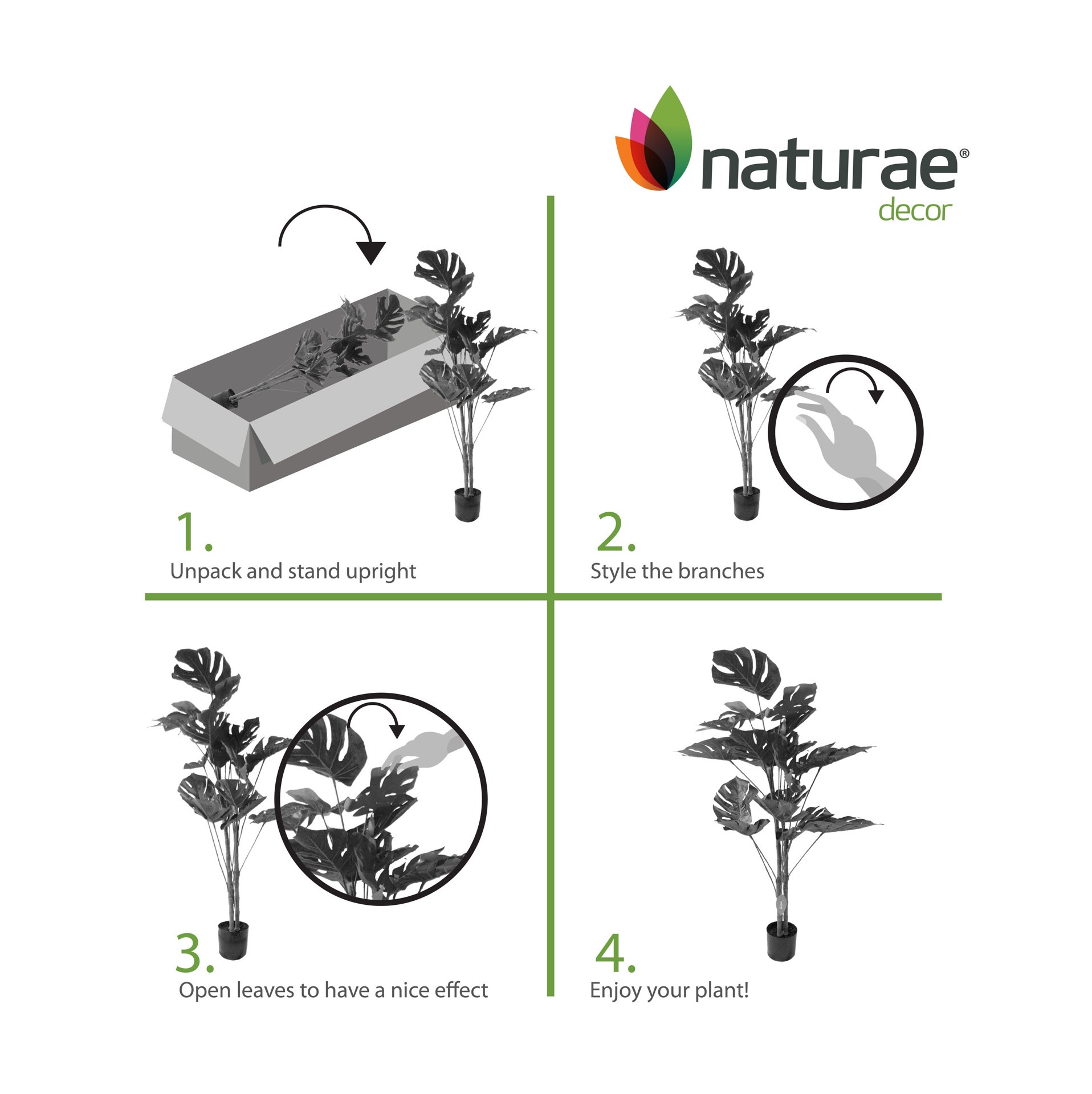 naturae®
decor

1.
Unpack and stand upright

2.
Style the branches

3.
Open leaves to have a nice effect

4.
Enjoy your plant!