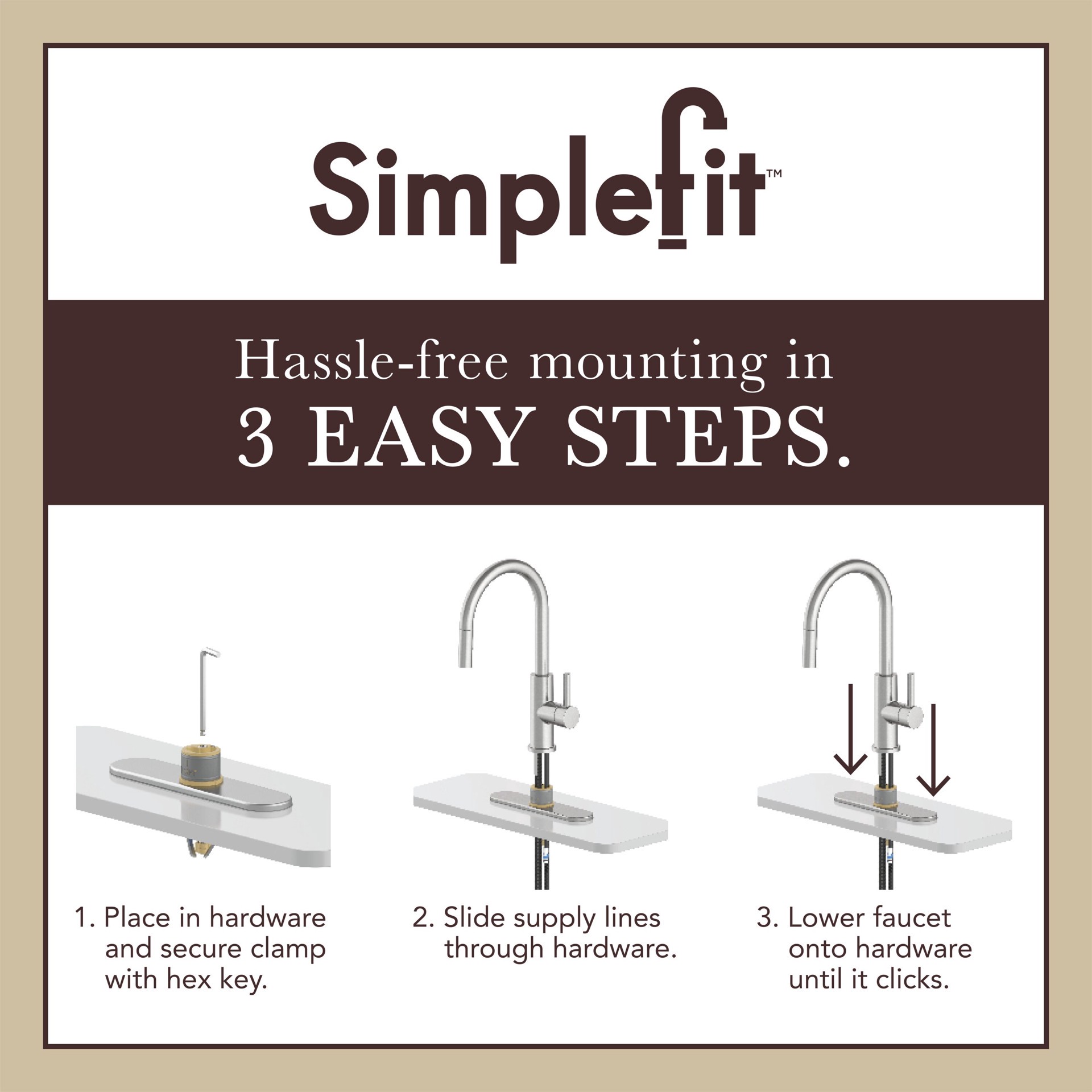 Simplefit™

Hassle-free mounting in
3 EASY STEPS.

1. Place in hardware and secure clamp with hex key.

2. Slide supply lines through hardware.

3. Lower faucet onto hardware until it clicks.