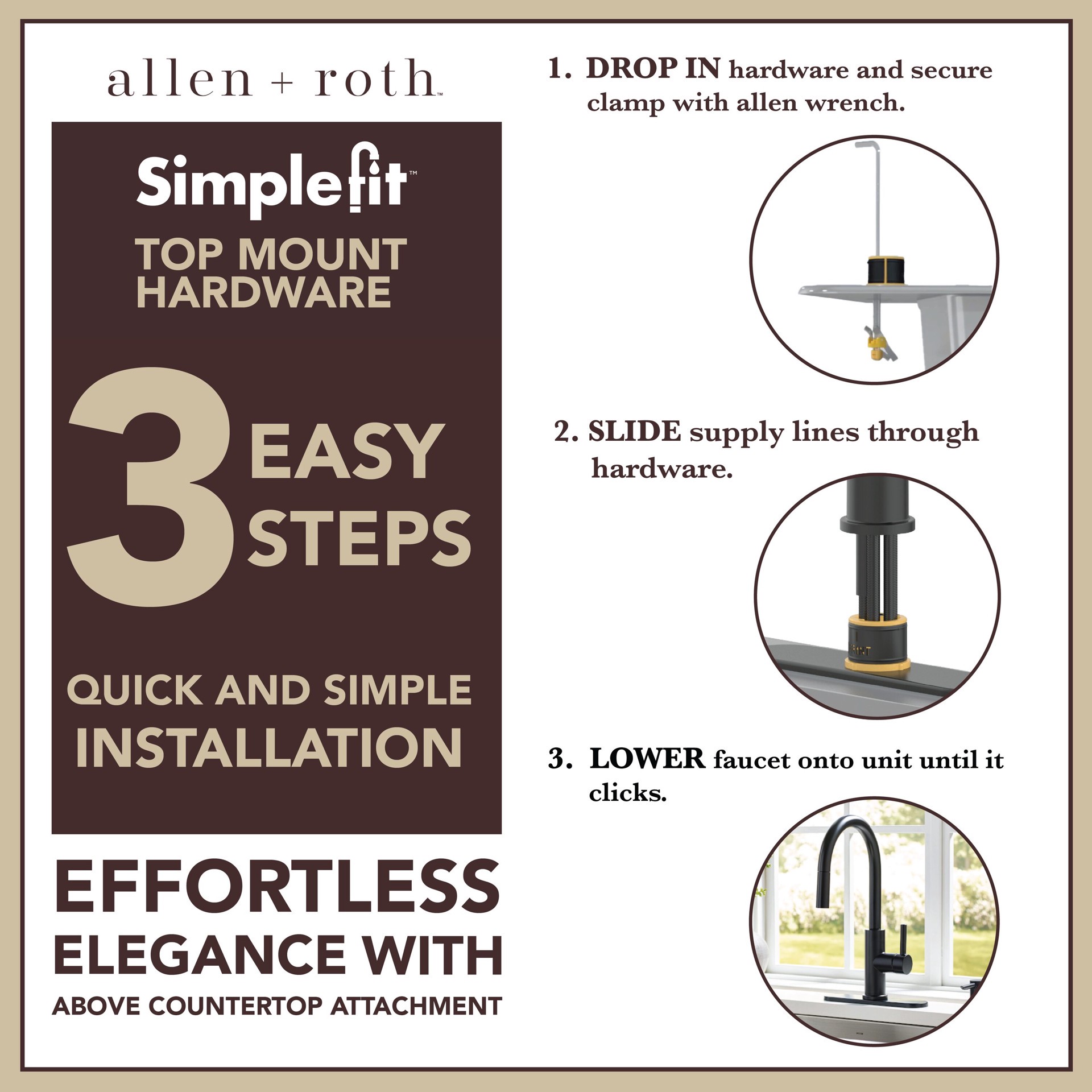 allen + roth™

Simplefit™

TOP MOUNT HARDWARE

3 EASY STEPS

QUICK AND SIMPLE INSTALLATION

EFFORTLESS ELEGANCE WITH

ABOVE COUNTERTOP ATTACHMENT

1. DROP IN hardware and secure clamp with allen wrench.

2. SLIDE supply lines through hardware.

3. LOWER faucet onto unit until it clicks.