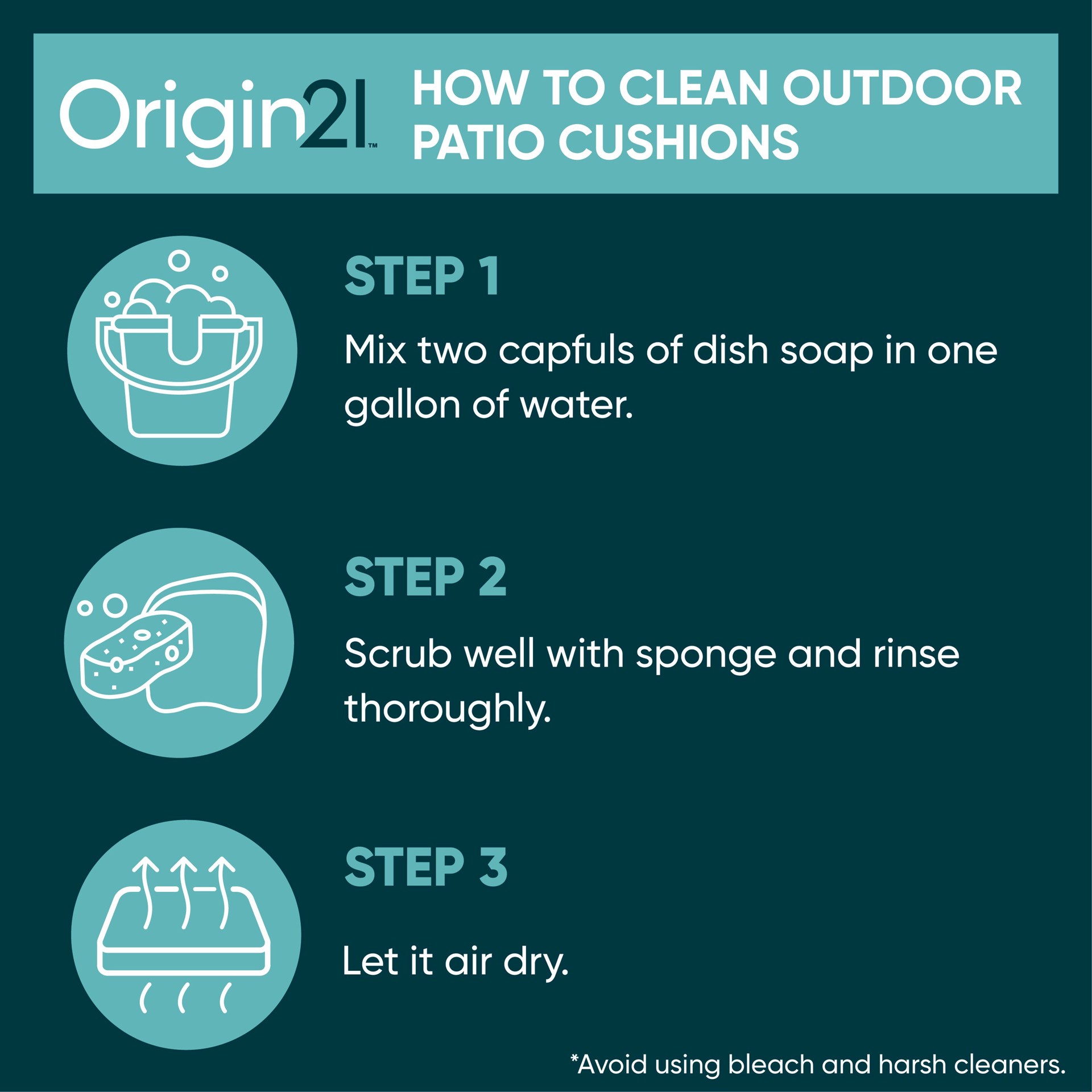 Origin21™

HOW TO CLEAN OUTDOOR PATIO CUSHIONS

STEP 1

Mix two capfuls of dish soap in one gallon of water.

STEP 2

Scrub well with sponge and rinse thoroughly.

STEP 3

Let it air dry.

*Avoid using bleach and harsh cleaners.