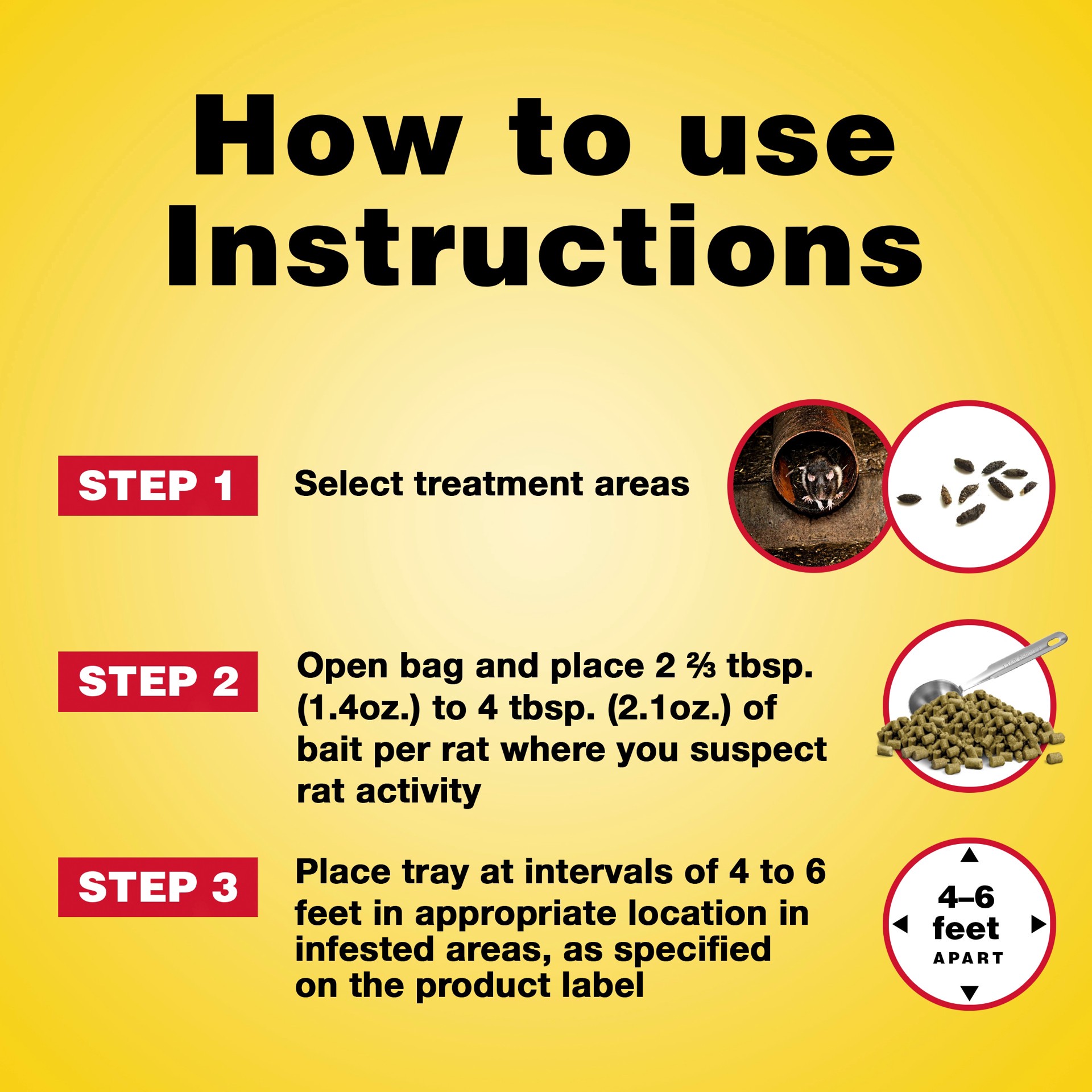 How to use Instructions

STEP 1

Select treatment areas

STEP 2

Open bag and place 2 ⅔ tbsp. (1.4oz.) to 4 tbsp. (2.1oz.) of bait per rat where you suspect rat activity

STEP 3

Place tray at intervals of 4 to 6 feet in appropriate location in infested areas, as specified on the product label

4–6 feet APART