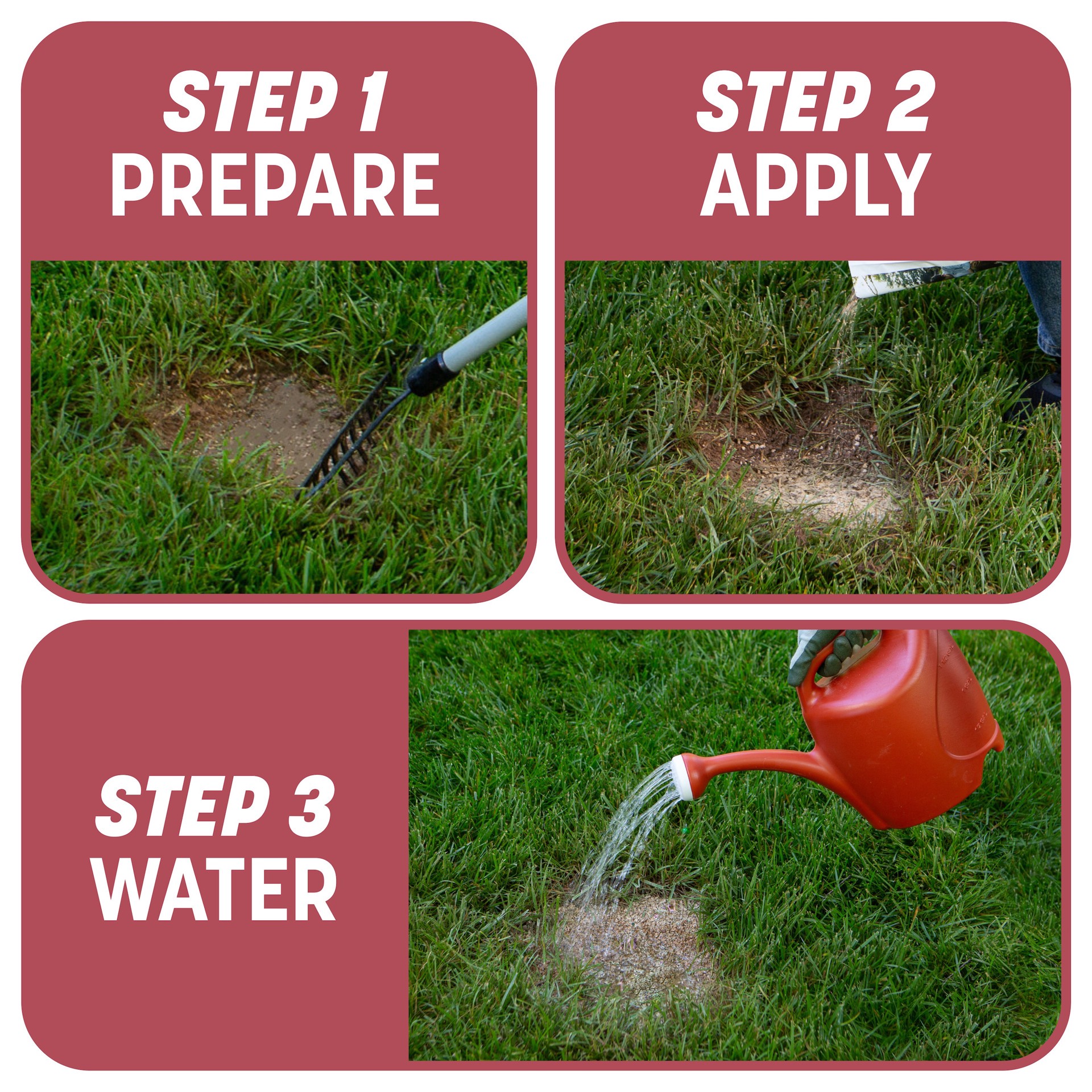 STEP 1
PREPARE

STEP 2
APPLY

STEP 3
WATER