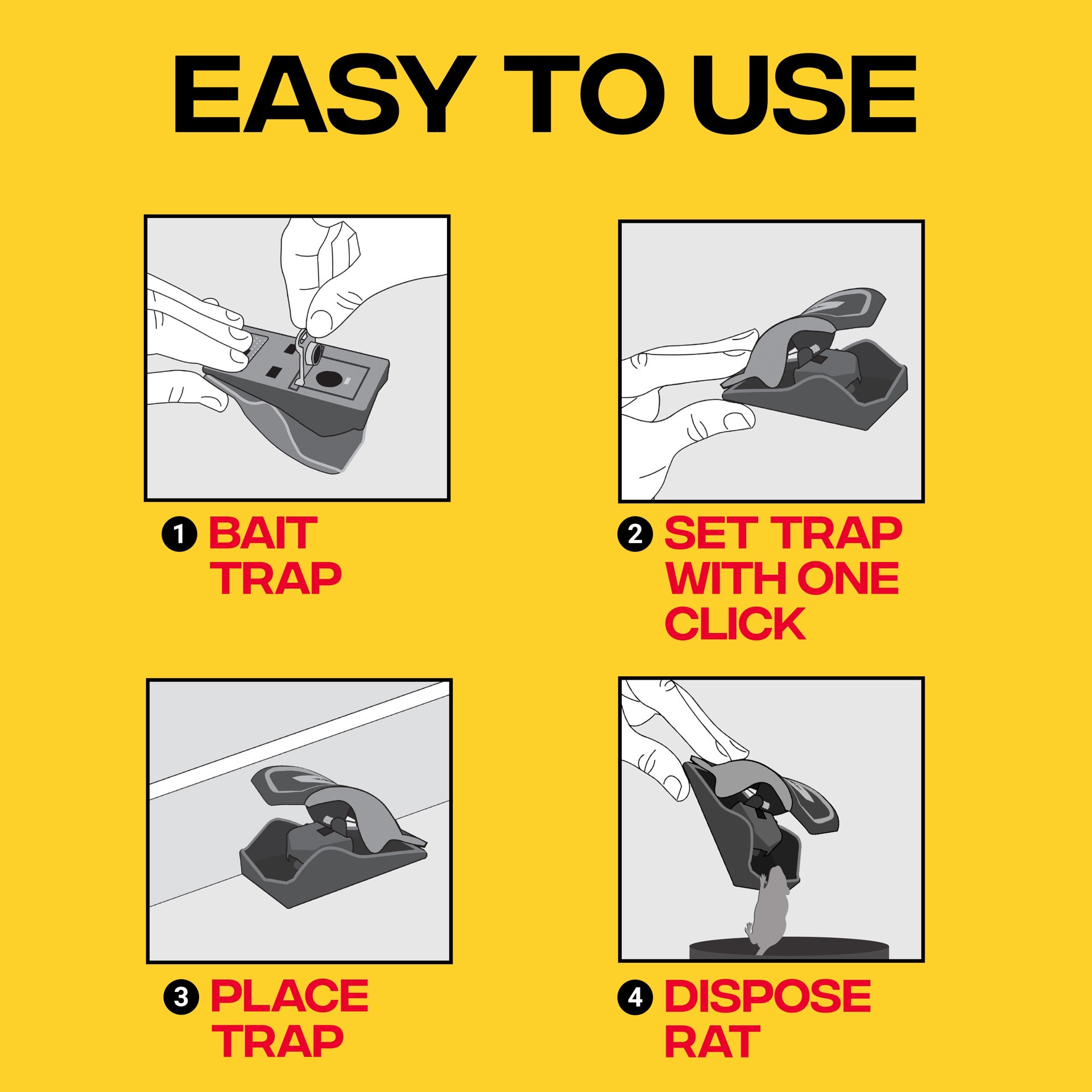 EASY TO USE

1 BAIT TRAP

2 SET TRAP WITH ONE CLICK

3 PLACE TRAP

4 DISPOSE RAT