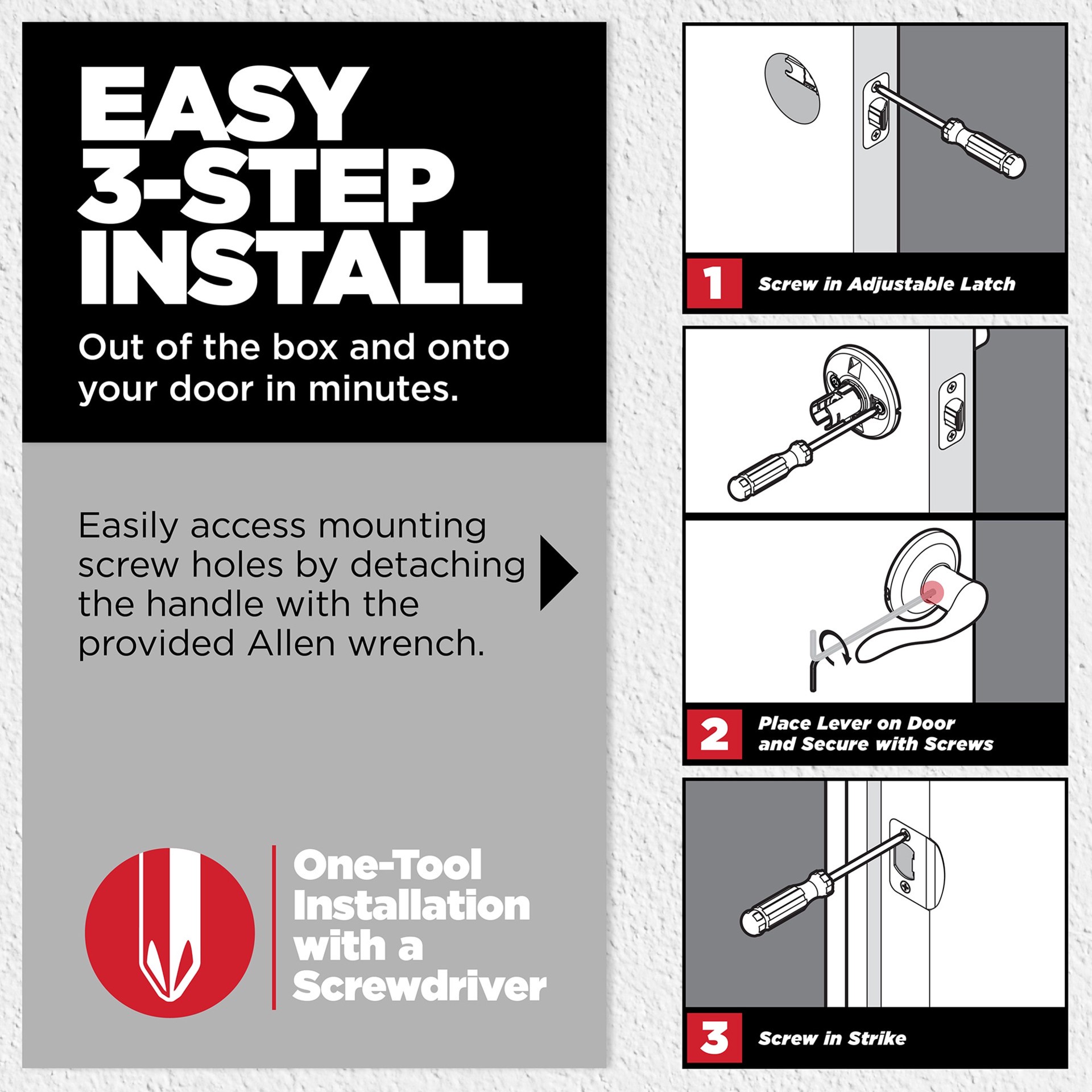 EASY
3-STEP
INSTALL

Out of the box and onto your door in minutes.

Easily access mounting screw holes by detaching the handle with the provided Allen wrench.

One-Tool Installation with a Screwdriver

1 Screw in Adjustable Latch

2 Place Lever on Door and Secure with Screws

3 Screw in Strike