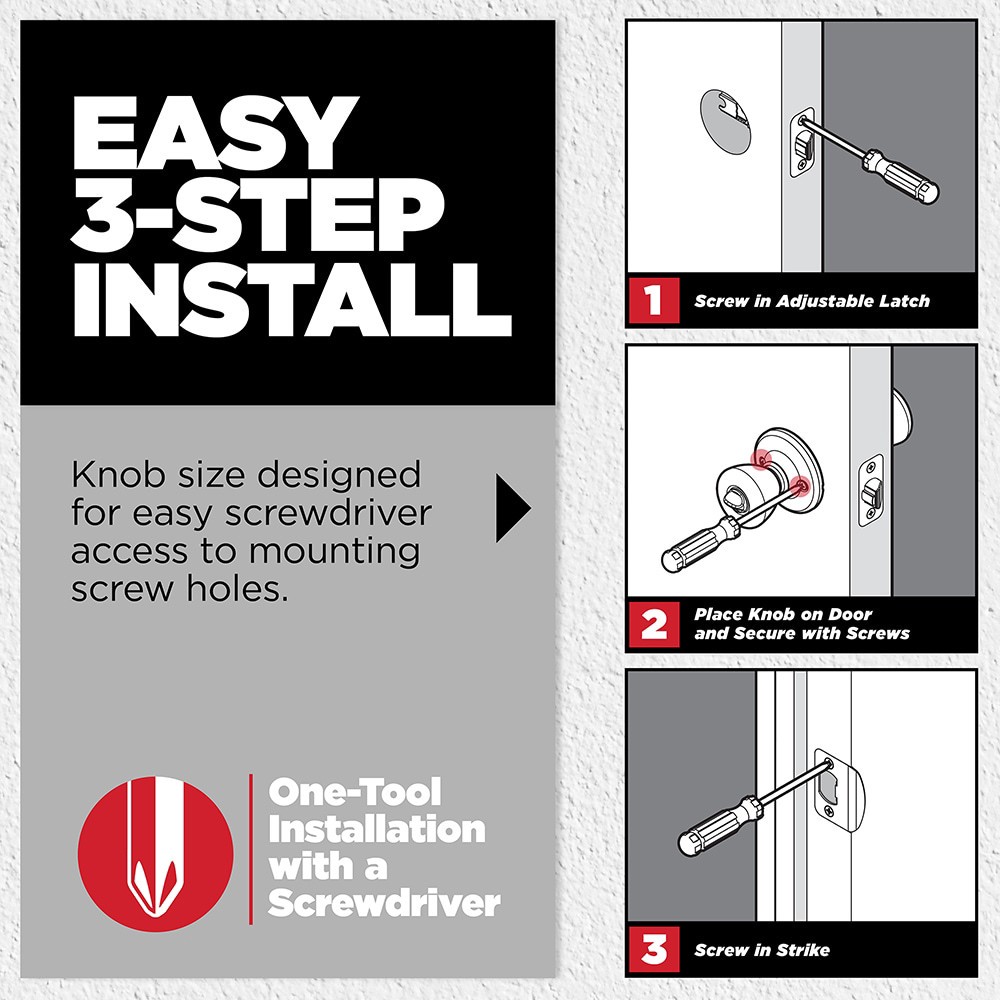 EASY 3-STEP INSTALL

Knob size designed for easy screwdriver access to mounting screw holes.

One-Tool Installation with a Screwdriver

1 Screw in Adjustable Latch

2 Place Knob on Door and Secure with Screws

3 Screw in Strike