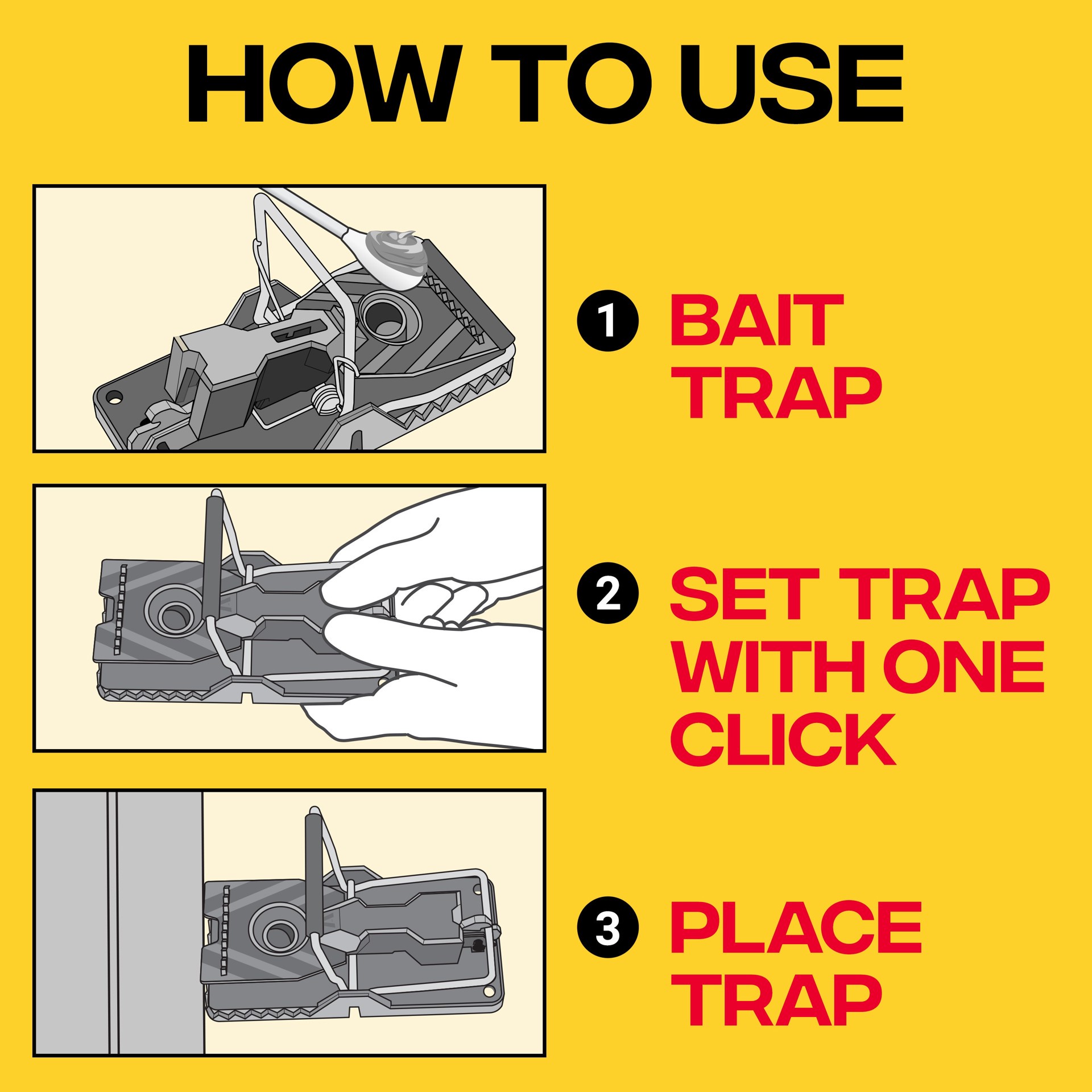 HOW TO USE

1 BAIT TRAP

2 SET TRAP WITH ONE CLICK

3 PLACE TRAP